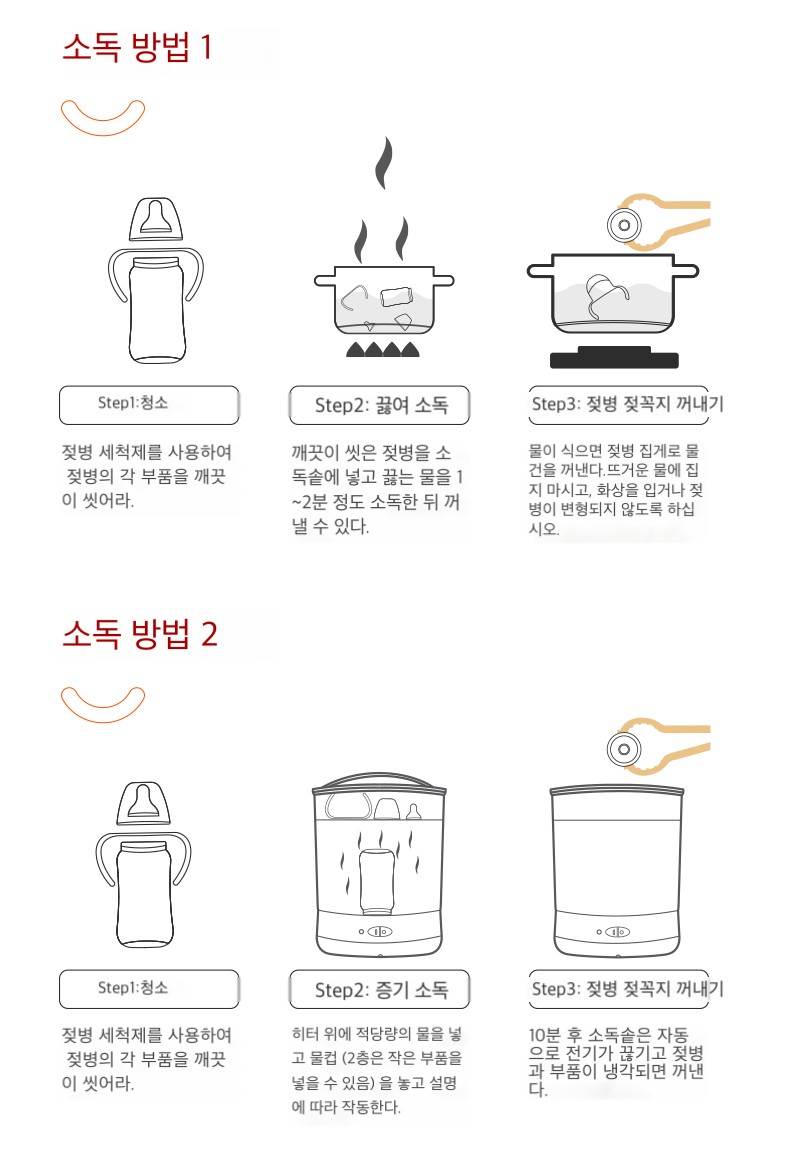 소독 방법 1

Step1:청소

젖병 세척제를 사용하여 젖병의 각 부품을 깨끗이 씻어라.

Step2: 끓여 소독

깨끗이 씻은 젖병을 소독솥에 넣고 끓는 물을 1~2분 정도 소독한 뒤 꺼낼 수 있다.

Step3: 젖병 젖꼭지 꺼내기

물이 식으면 젖병 집게로 물건을 꺼낸다.뜨거운 물에 집지 마시고, 화상을 입거나 젖병이 변형되지 않도록 하십시오.

소독 방법 2

Step1:청소

젖병 세척제를 사용하여 젖병의 각 부품을 깨끗이 씻어라.

Step2: 증기 소독

히터 위에 적당량의 물을 넣고 물컵 (2층은 작은 부품을 넣을 수 있음) 을 놓고 설명에 따라 작동한다.

Step3: 젖병 젖꼭지 꺼내기

10분 후 소독솥은 자동으로 전기가 끊기고 젖병과 부품이 냉각되면 꺼낸다.