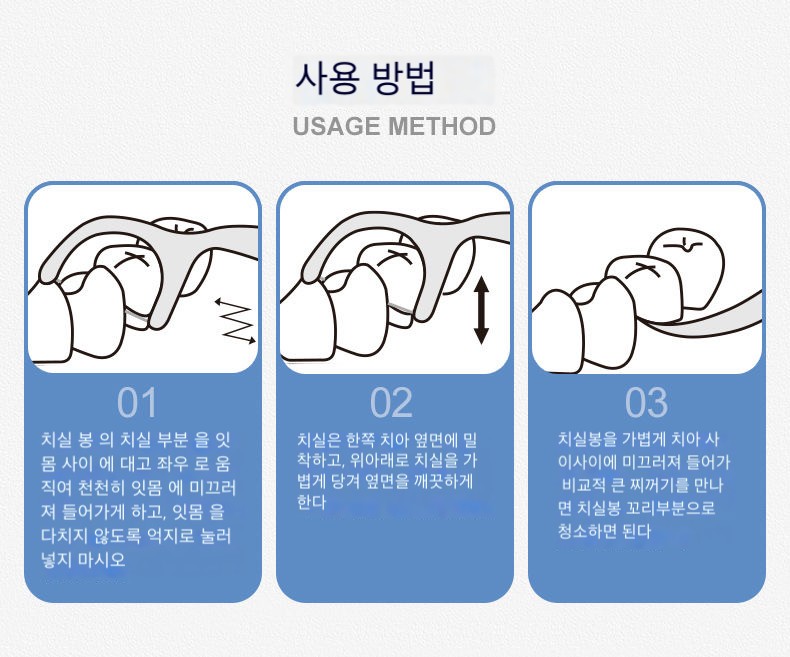 사용 방법

USAGE METHOD

01

치실 봉 의 치실 부분 을 잇몸 사이 에 대고 좌우 로 움직여 천천히 잇몸 에 미끄러져 들어가게 하고, 잇몸 을 다치지 않도록 억지로 눌러 넣지 마시오

02

치실은 한쪽 치아 옆면에 밀착하고, 위아래로 치실을 가볍게 당겨 옆면을 깨끗하게 한다

03

치실봉을 가볍게 치아 사이사이에 미끄러져 들어가 비교적 큰 찌꺼기를 만나면 치실봉 꼬리부분으로 청소하면 된다