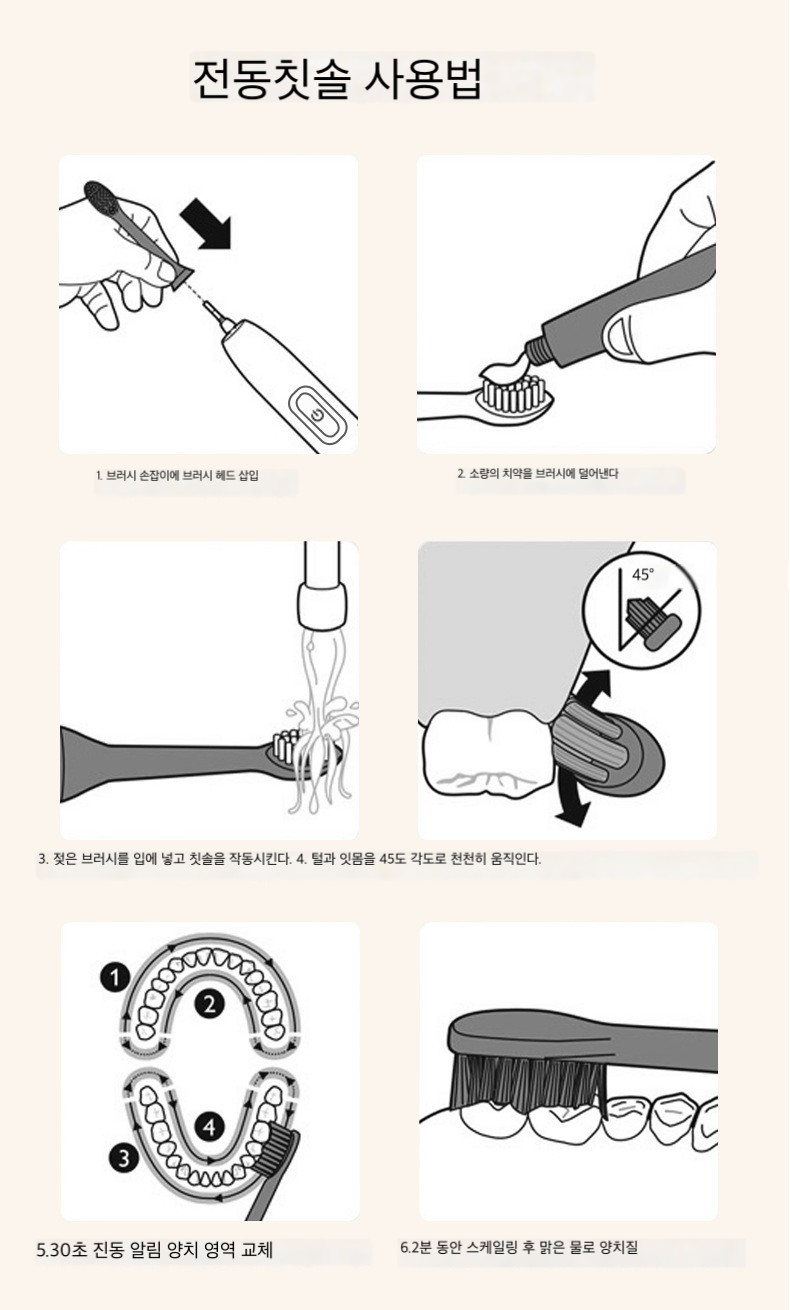 전동칫솔 사용법

1. 브러시 손잡이에 브러시 헤드 삽입

2. 소량의 치약을 브러시에 덜어낸다

45°

3. 젖은 브러시를 입에 넣고 칫솔을 작동시킨다. 4. 털과 잇몸을 45도 각도로 천천히 움직인다.

1
2
3
4

5.30초 진동 알림 양치 영역 교체

6.2분 동안 스케일링 후 맑은 물로 양치질