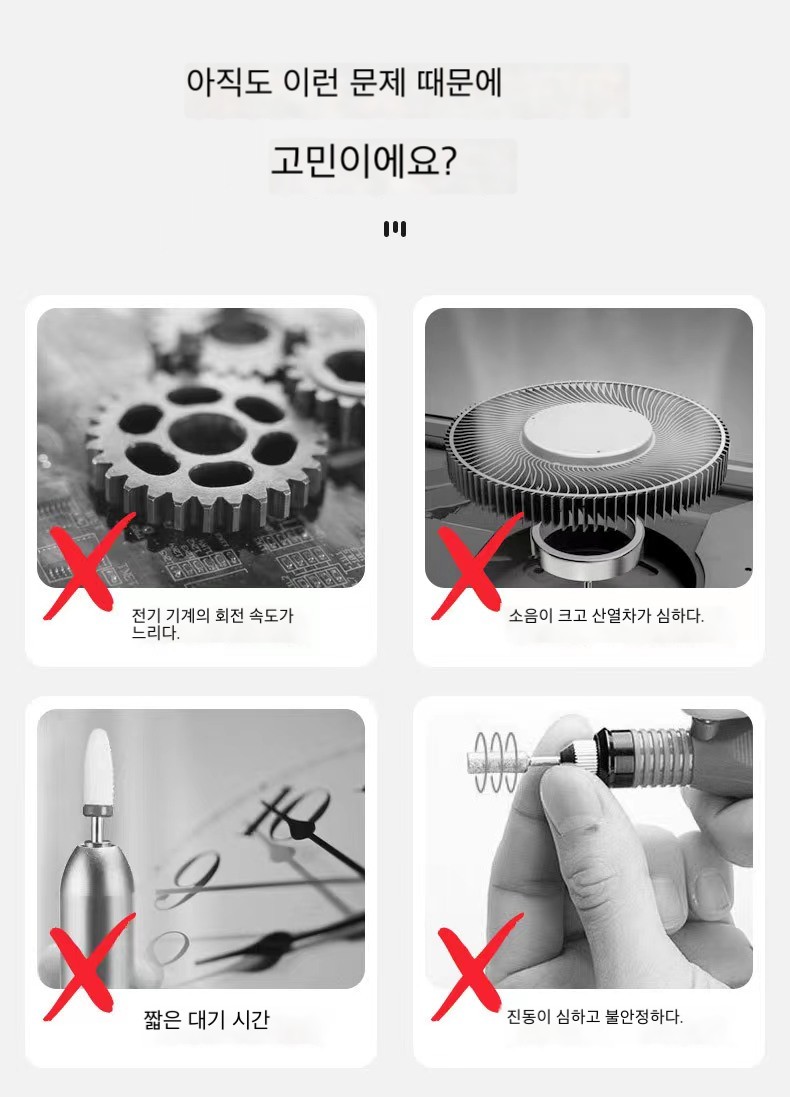 아직도 이런 문제 때문에

고민이에요?

전기 기계의 회전 속도가 느리다.

소음이 크고 산열차가 심하다.

짧은 대기 시간

진동이 심하고 불안정하다.