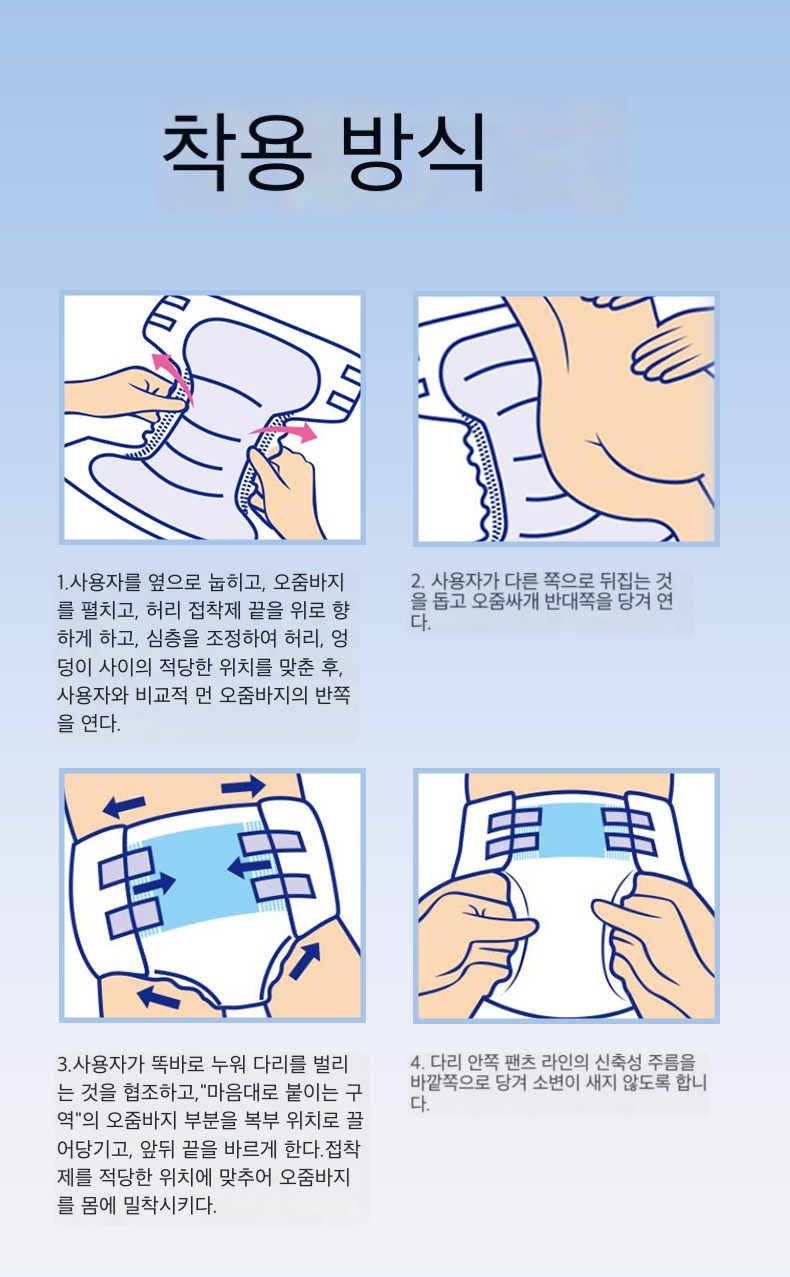 착용 방식

1.사용자를 옆으로 눕히고, 오줌바지를 펼치고, 허리 접착제 끝을 위로 향하게 하고, 심층을 조정하여 허리, 엉덩이 사이의 적당한 위치를 맞춘 후, 사용자와 비교적 먼 오줌바지의 반쪽을 연다.

2. 사용자가 다른 쪽으로 뒤집는 것을 돕고 오줌싸개 반대쪽을 당겨 연다.

3.사용자가 똑바로 누워 다리를 벌리는 것을 협조하고,"마음대로 붙이는 구역"의 오줌바지 부분을 복부 위치로 끌어당기고, 앞뒤 끝을 바르게 한다.접착제를 적당한 위치에 맞추어 오줌바지를 몸에 밀착시키다.

4. 다리 안쪽 팬츠 라인의 신축성 주름을 바깥쪽으로 당겨 소변이 새지 않도록 합니다.