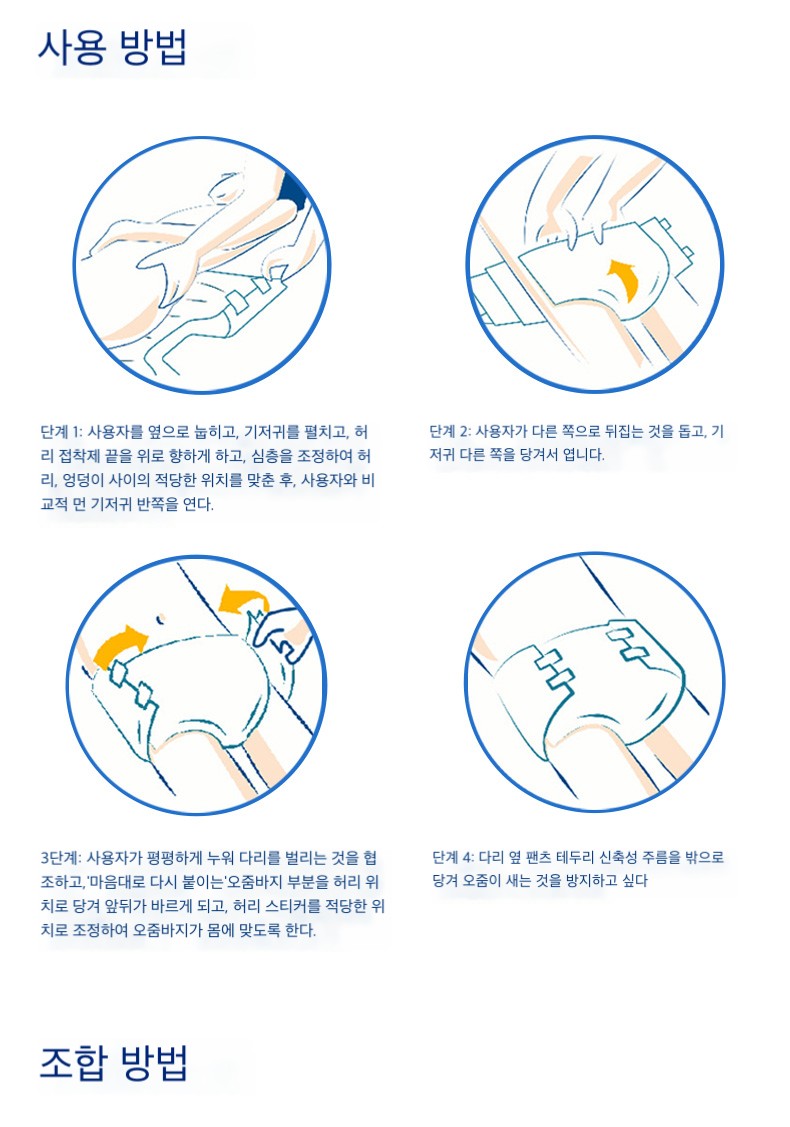 사용 방법

단계 1: 사용자를 옆으로 눕히고, 기저귀를 펼치고, 허리 접착제 끝을 위로 향하게 하고, 심층을 조정하여 허리, 엉덩이 사이의 적당한 위치를 맞춘 후, 사용자와 비교적 먼 기저귀 반쪽을 연다.

단계 2: 사용자가 다른 쪽으로 뒤집는 것을 돕고, 기저귀 다른 쪽을 당겨서 엽니다.

3단계: 사용자가 평평하게 누워 다리를 벌리는 것을 협조하고,'마음대로 다시 붙이는'오줌바지 부분을 허리 위치로 당겨 앞뒤가 바르게 되고, 허리 스티커를 적당한 위치로 조정하여 오줌바지가 몸에 맞도록 한다.

단계 4: 다리 옆 팬츠 테두리 신축성 주름을 밖으로 당겨 오줌이 새는 것을 방지하고 싶다

조합 방법