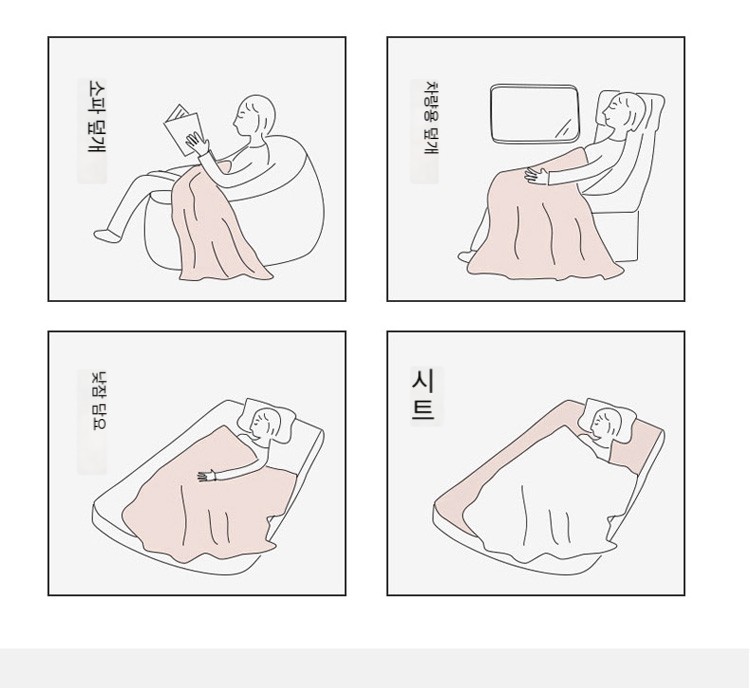 소파 덮개

차량용 덮개

낮잠 담요

시트