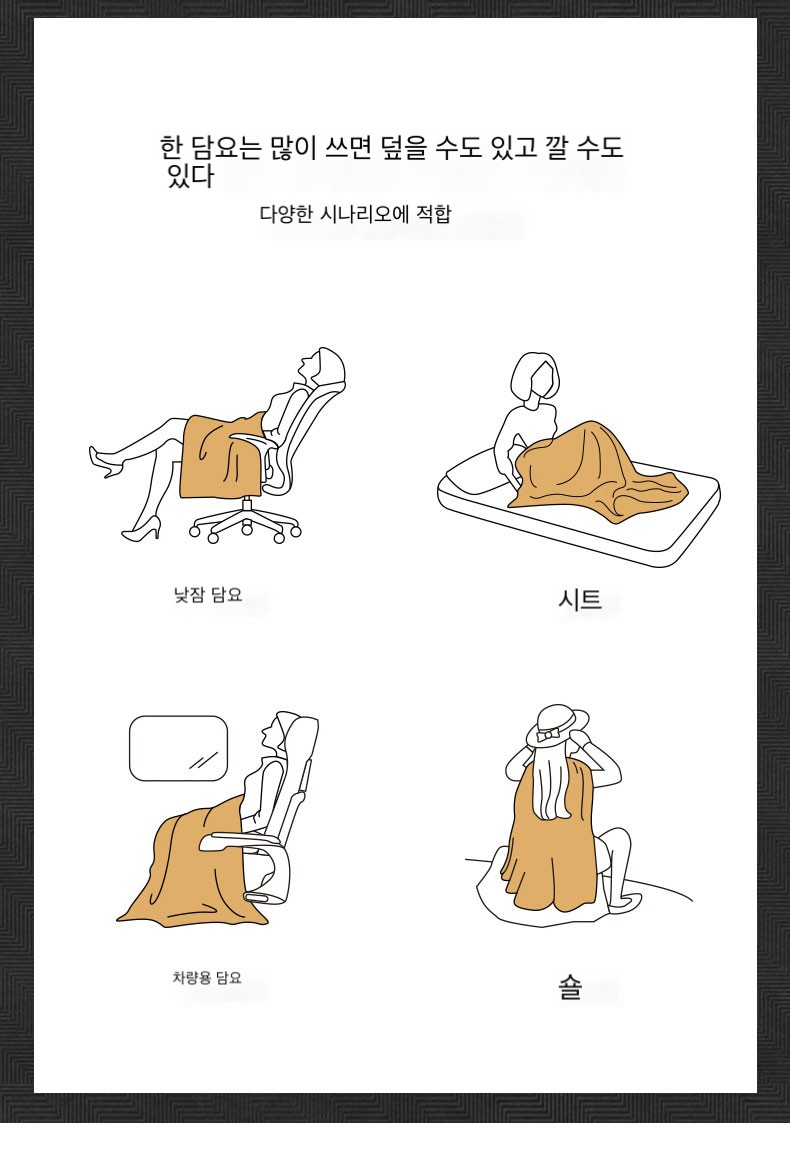 한 담요는 많이 쓰면 덮을 수도 있고 깔 수도 있다

다양한 시나리오에 적합

낮잠 담요

시트

차량용 담요

숄