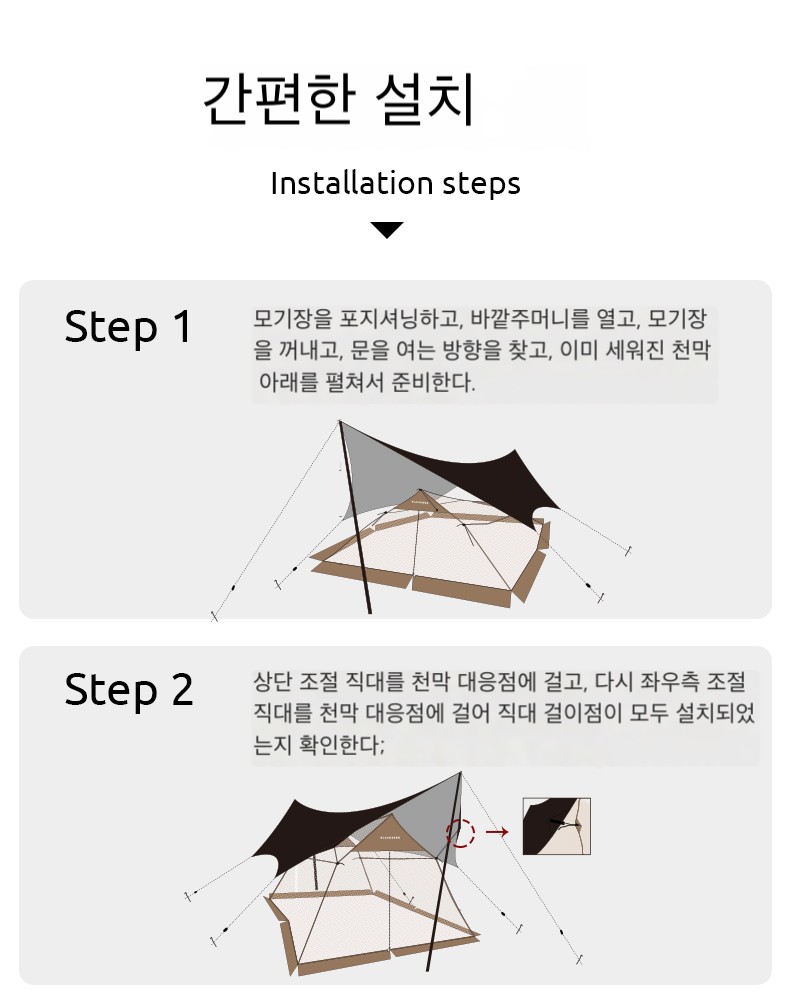 간편한 설치

Installation steps

Step 1

모기장을 포지셔닝하고, 바깥주머니를 열고, 모기장을 꺼내고, 문을 여는 방향을 찾고, 이미 세워진 천막 아래를 펼쳐서 준비한다.

Step 2

상단 조절 직대를 천막 대응점에 걸고, 다시 좌우측 조절 직대를 천막 대응점에 걸어 직대 걸이점이 모두 설치되었는지 확인한다;