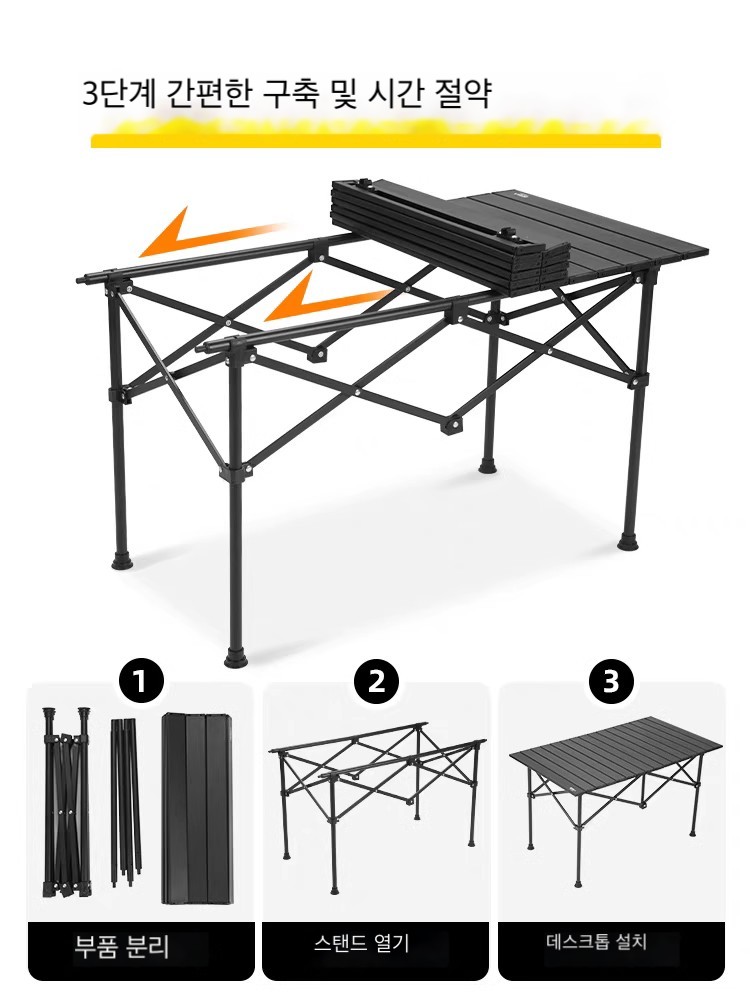 3단계 간편한 구축 및 시간 절약

1

2

3

부품 분리

스탠드 열기

데스크톱 설치