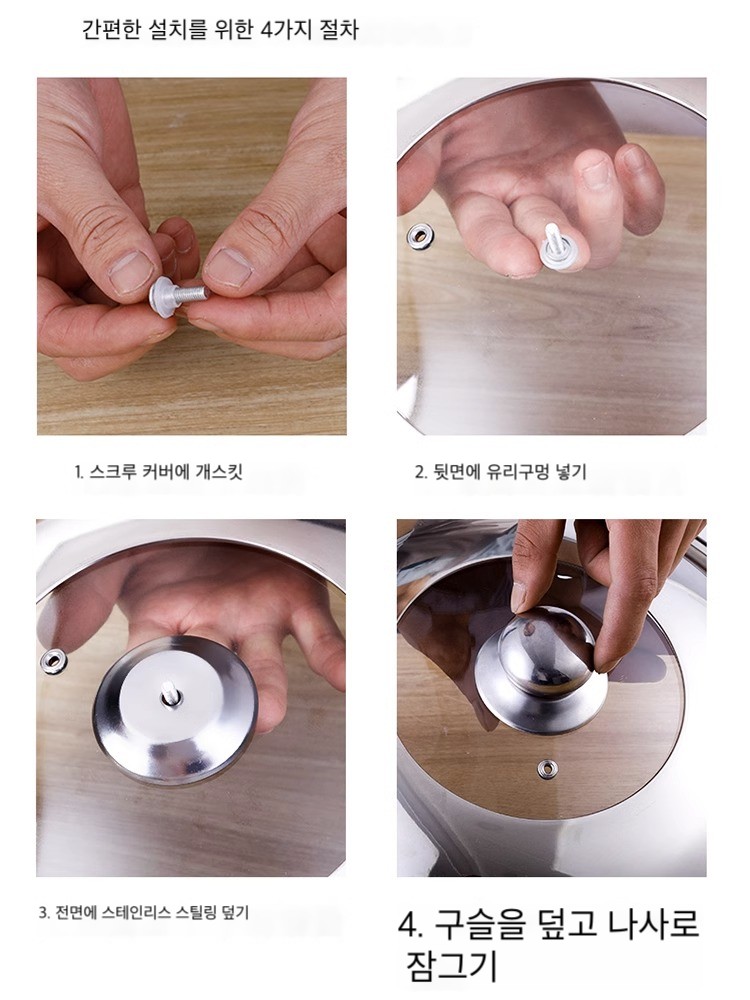 간편한 설치를 위한 4가지 절차

1. 스크루 커버에 개스킷

2. 뒷면에 유리구멍 넣기

3. 전면에 스테인리스 스틸링 덮기

4. 구슬을 덮고 나사로 잠그기