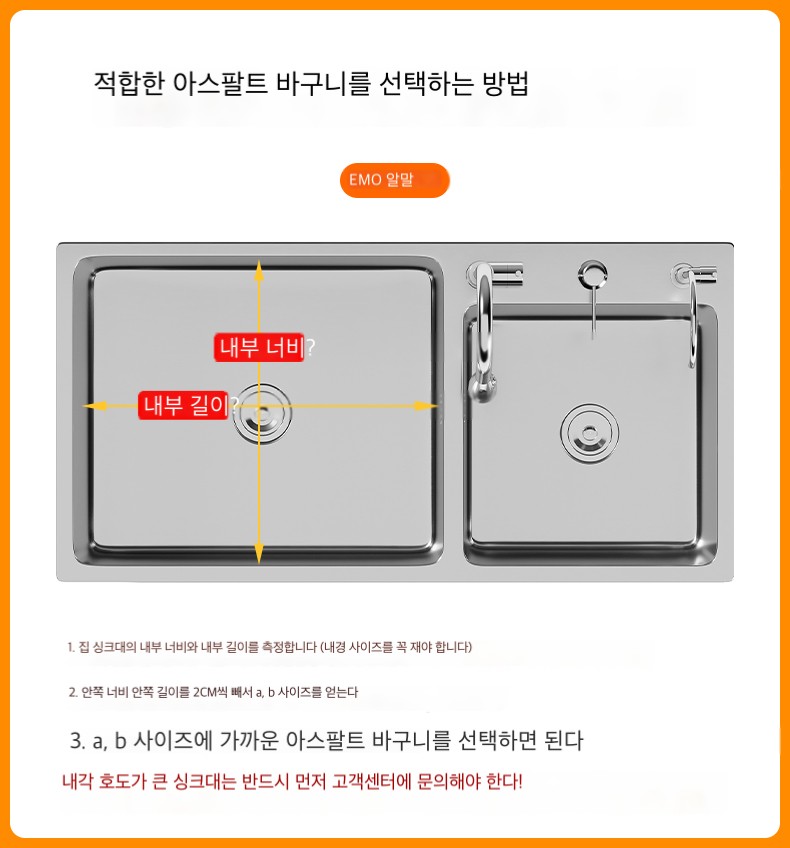 적합한 아스팔트 바구니를 선택하는 방법

EMO 알말

내부 너비?

내부 길이?

1. 집 싱크대의 내부 너비와 내부 길이를 측정합니다 (내경 사이즈를 꼭 재야 합니다)

2. 안쪽 너비 안쪽 길이를 2CM씩 빼서 a, b 사이즈를 얻는다

3. a, b 사이즈에 가까운 아스팔트 바구니를 선택하면 된다

내각 호도가 큰 싱크대는 반드시 먼저 고객센터에 문의해야 한다!