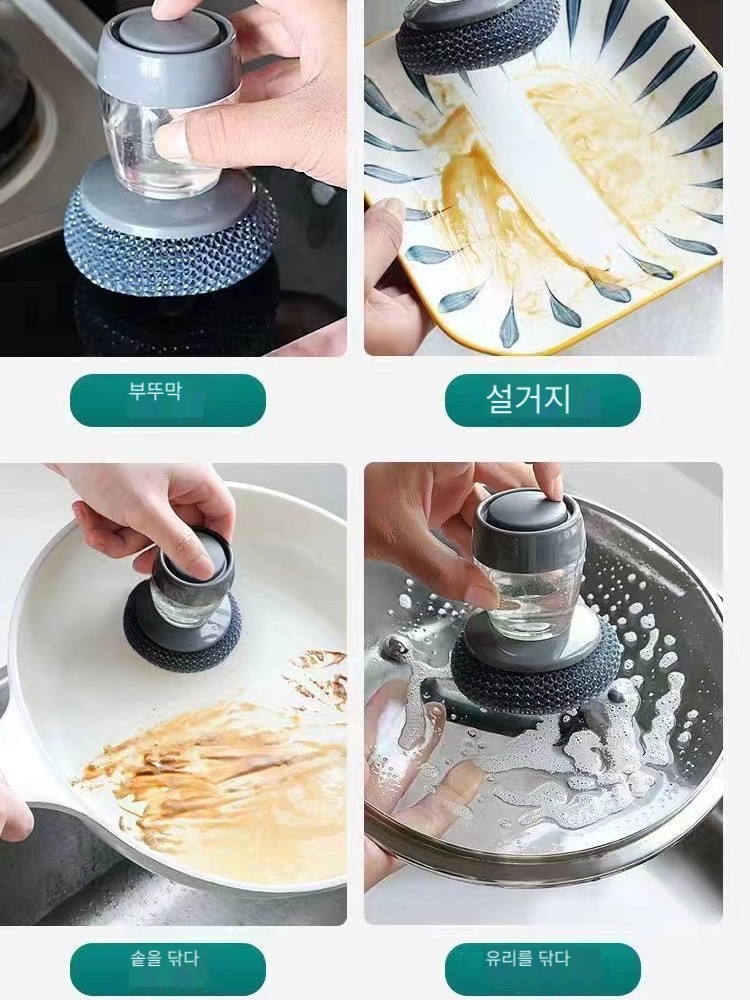 부뚜막

설거지

솥을 닦다

유리를 닦다