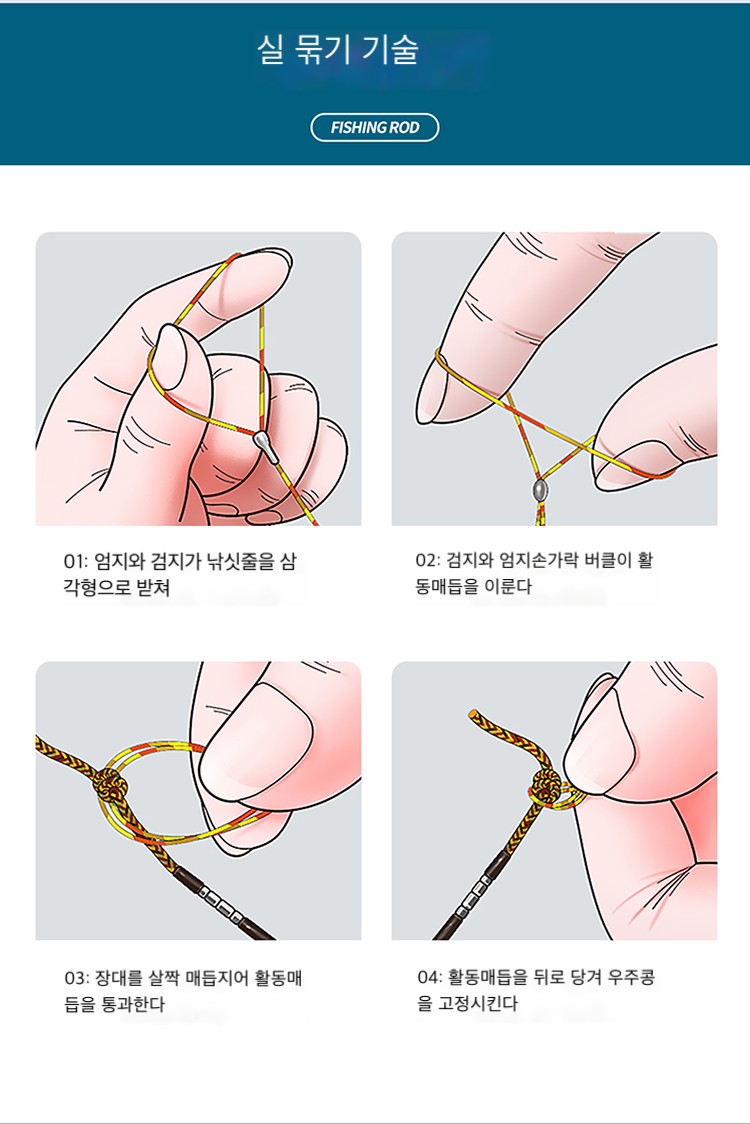 실 묶기 기술

FISHING ROD

01: 엄지와 검지가 낚싯줄을 삼각형으로 받쳐

02: 검지와 엄지손가락 버클이 활동매듭을 이룬다

03: 장대를 살짝 매듭지어 활동매듭을 통과한다

04: 활동매듭을 뒤로 당겨 우주콩을 고정시킨다