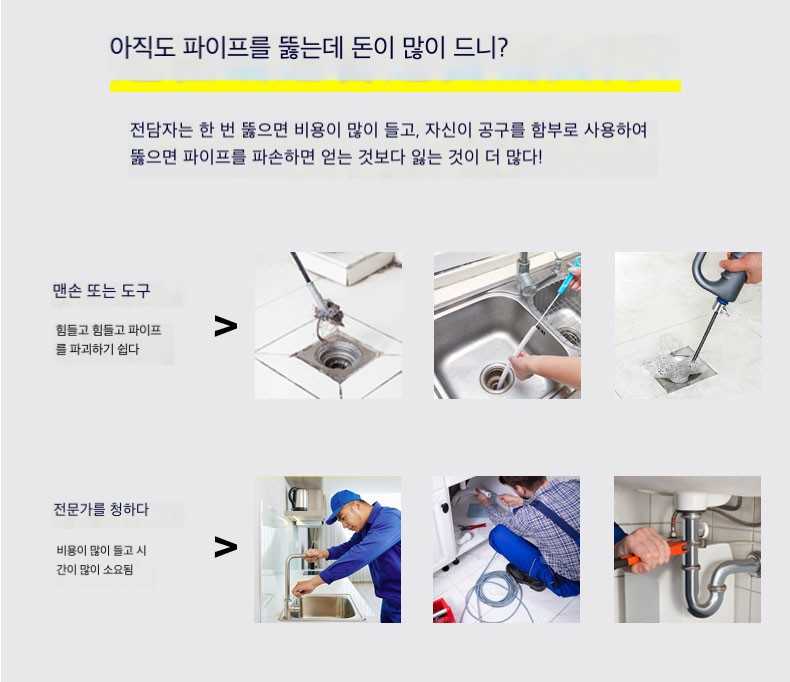 아직도 파이프를 뚫는데 돈이 많이 드니?

전담자는 한 번 뚫으면 비용이 많이 들고, 자신이 공구를 함부로 사용하여 뚫으면 파이프를 파손하면 얻는 것보다 잃는 것이 더 많다!

맨손 또는 도구

힘들고 힘들고 파이프를 파괴하기 쉽다

>

전문가를 청하다

비용이 많이 들고 시간이 많이 소요됨

>