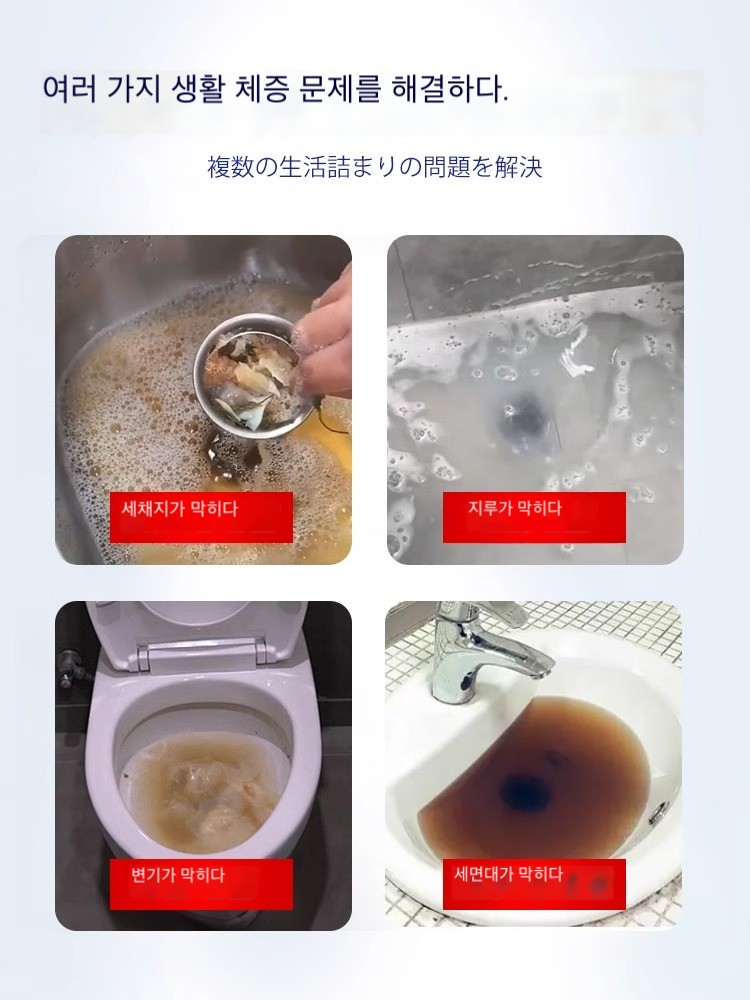 여러 가지 생활 체증 문제를 해결하다.

複数の生活詰まりの問題を解決

세채지가 막히다

지루가 막히다

변기가 막히다

세면대가 막히다