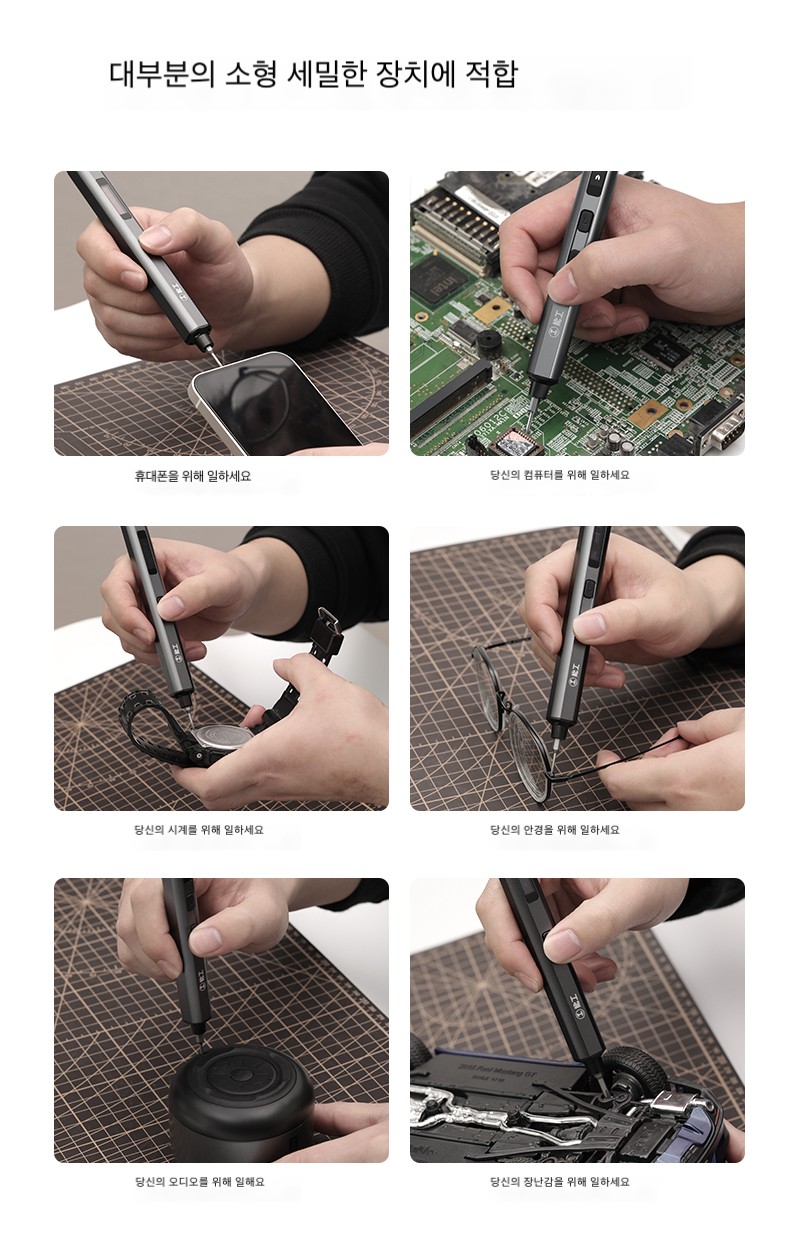 대부분의 소형 세밀한 장치에 적합

휴대폰을 위해 일하세요

당신의 컴퓨터를 위해 일하세요

당신의 시계를 위해 일하세요

당신의 안경을 위해 일하세요

당신의 오디오를 위해 일해요

당신의 장난감을 위해 일하세요