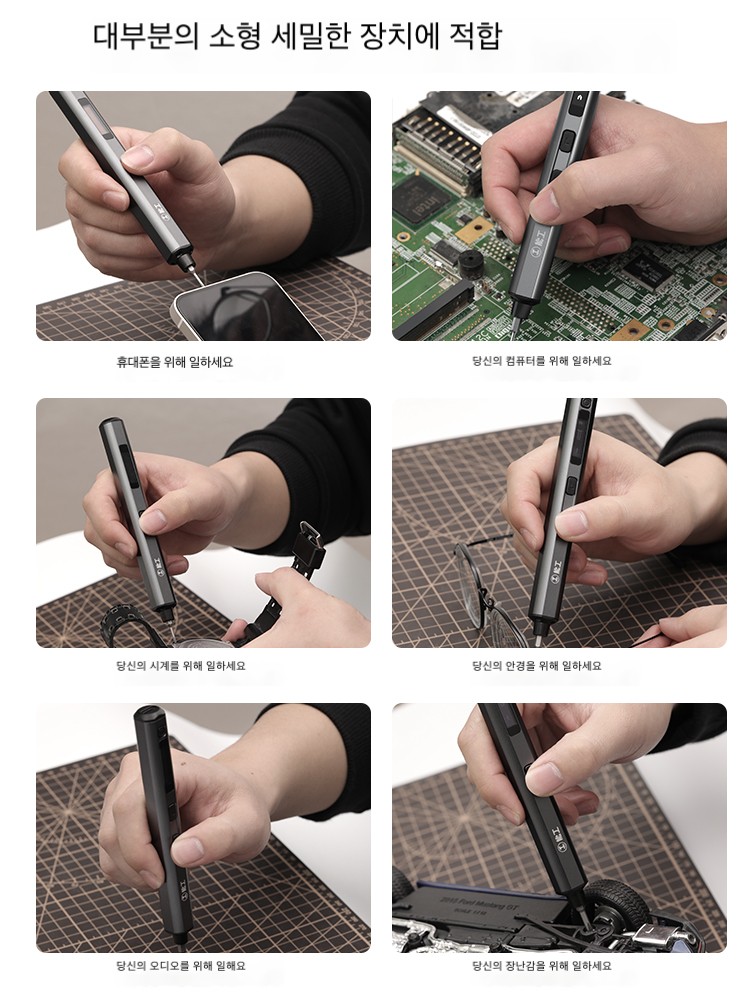 대부분의 소형 세밀한 장치에 적합

휴대폰을 위해 일하세요

당신의 컴퓨터를 위해 일하세요

당신의 시계를 위해 일하세요

당신의 안경을 위해 일하세요

당신의 오디오를 위해 일해요

당신의 장난감을 위해 일하세요