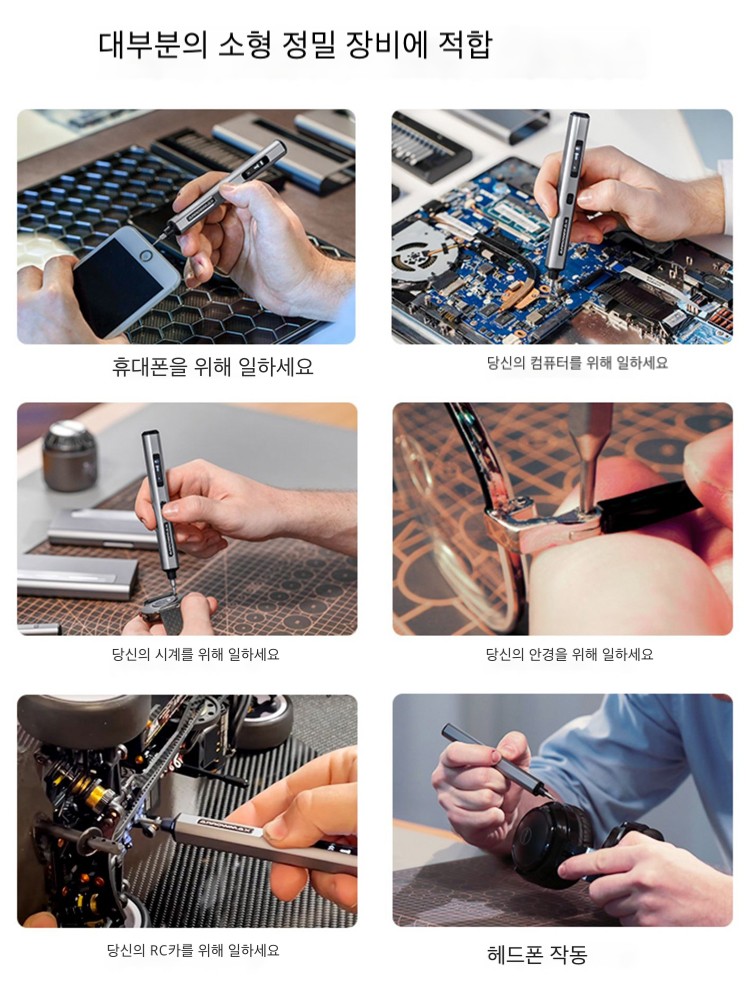 대부분의 소형 정밀 장비에 적합

휴대폰을 위해 일하세요

당신의 컴퓨터를 위해 일하세요

당신의 시계를 위해 일하세요

당신의 안경을 위해 일하세요

당신의 RC카를 위해 일하세요

헤드폰 작동