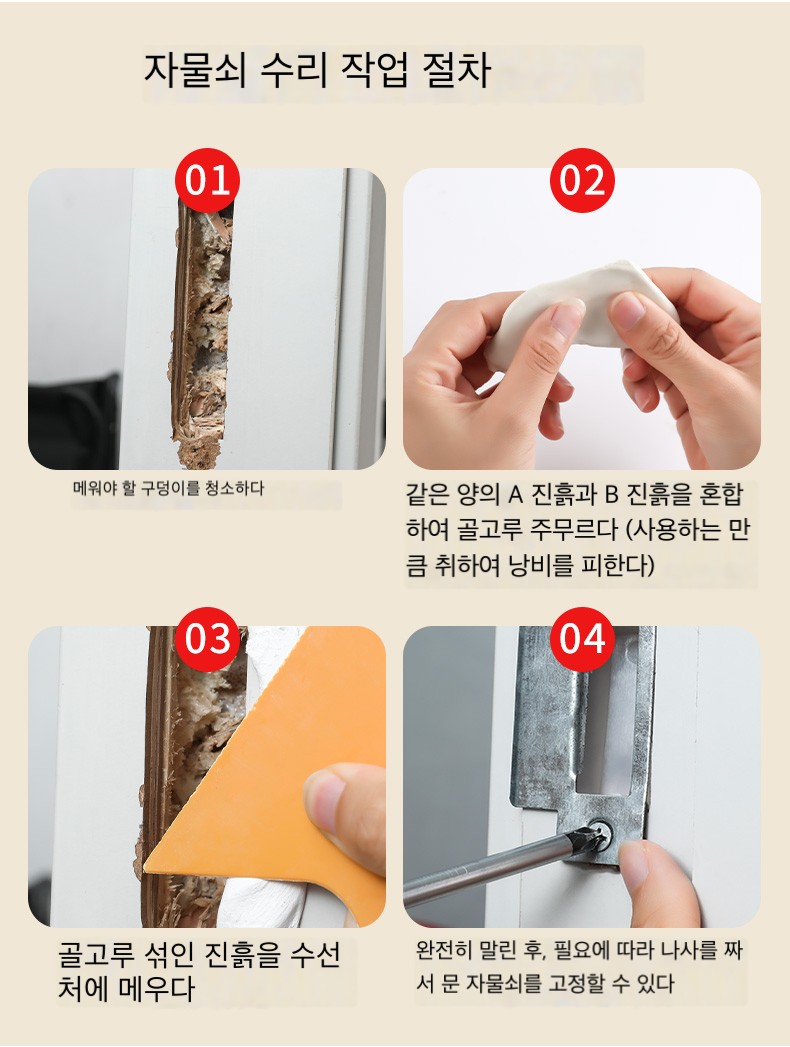 자물쇠 수리 작업 절차

01

메워야 할 구덩이를 청소하다

02

같은 양의 A 진흙과 B 진흙을 혼합하여 골고루 주무르다 (사용하는 만큼 취하여 낭비를 피한다)

03

골고루 섞인 진흙을 수선처에 메우다

04

완전히 말린 후, 필요에 따라 나사를 짜서 문 자물쇠를 고정할 수 있다