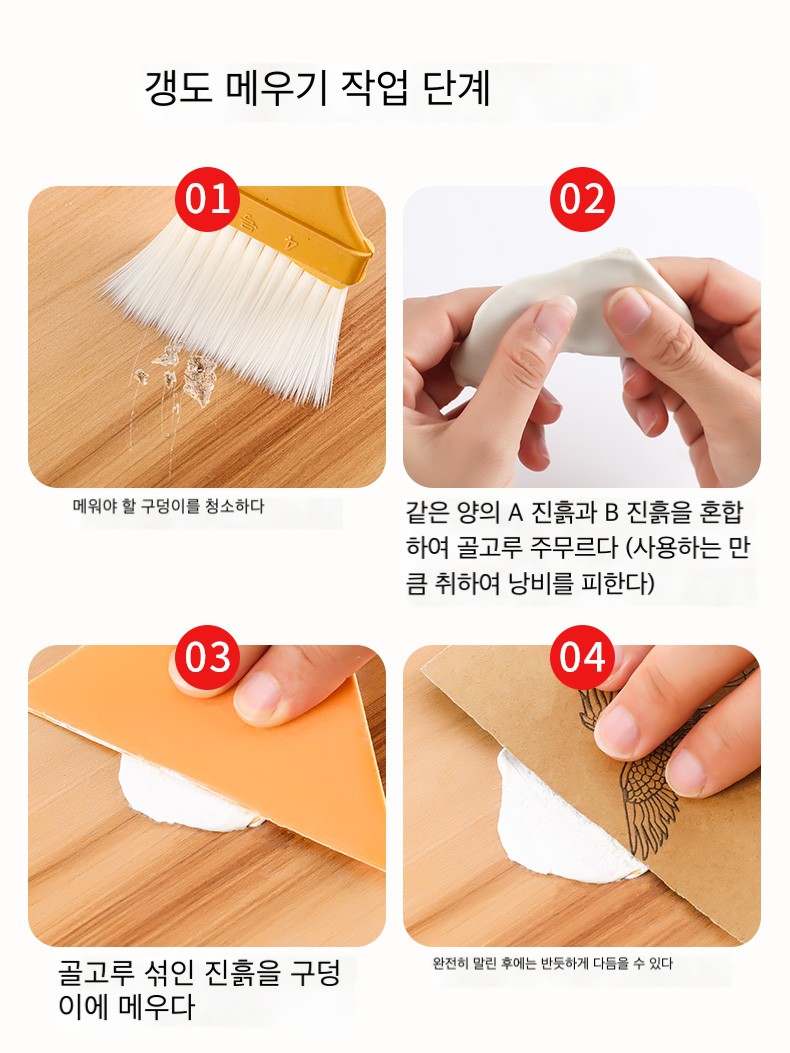 갱도 메우기 작업 단계

01

메워야 할 구덩이를 청소하다

02

같은 양의 A 진흙과 B 진흙을 혼합하여 골고루 주무르다 (사용하는 만큼 취하여 낭비를 피한다)

03

골고루 섞인 진흙을 구덩이에 메우다

04

완전히 말린 후에는 반듯하게 다듬을 수 있다