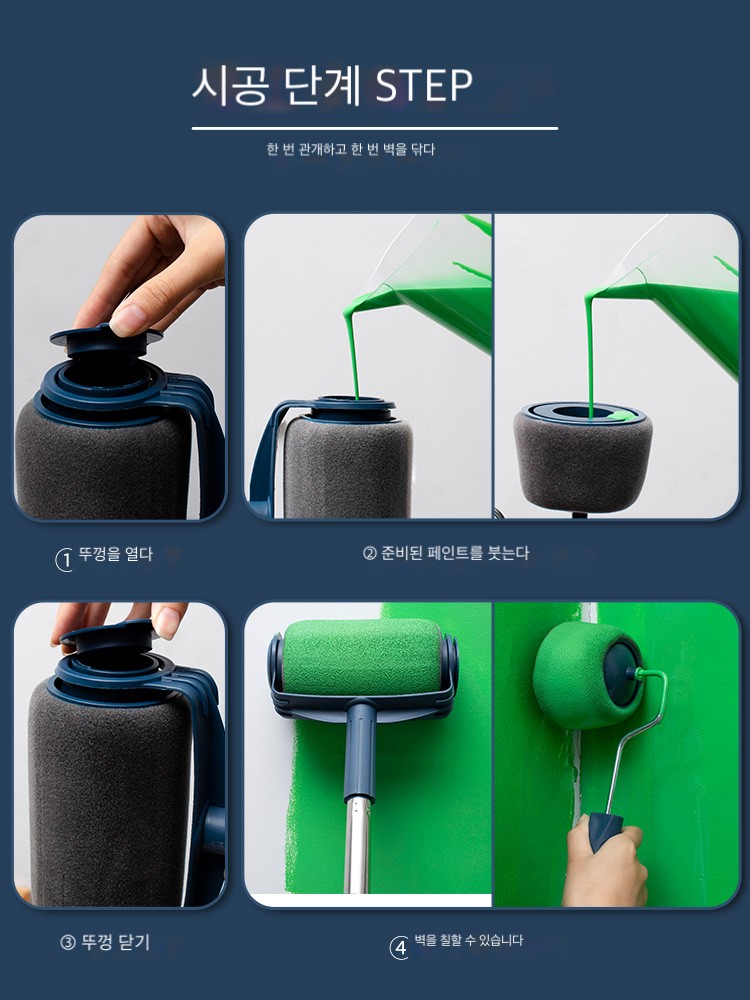 시공 단계 STEP

한 번 관개하고 한 번 벽을 닦다

① 뚜껑을 열다

② 준비된 페인트를 붓는다

③ 뚜껑 닫기

④ 벽을 칠할 수 있습니다