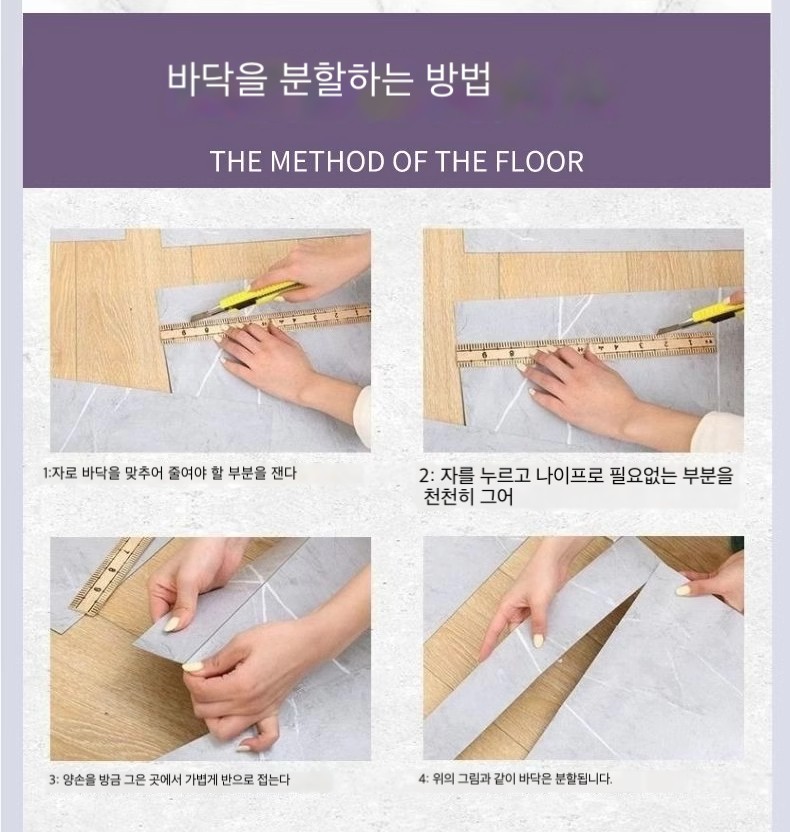 바닥을 분할하는 방법

THE METHOD OF THE FLOOR

1:자로 바닥을 맞추어 줄여야 할 부분을 잰다

2: 자를 누르고 나이프로 필요없는 부분을 천천히 그어

3: 양손을 방금 그은 곳에서 가볍게 반으로 접는다

4: 위의 그림과 같이 바닥은 분할됩니다.