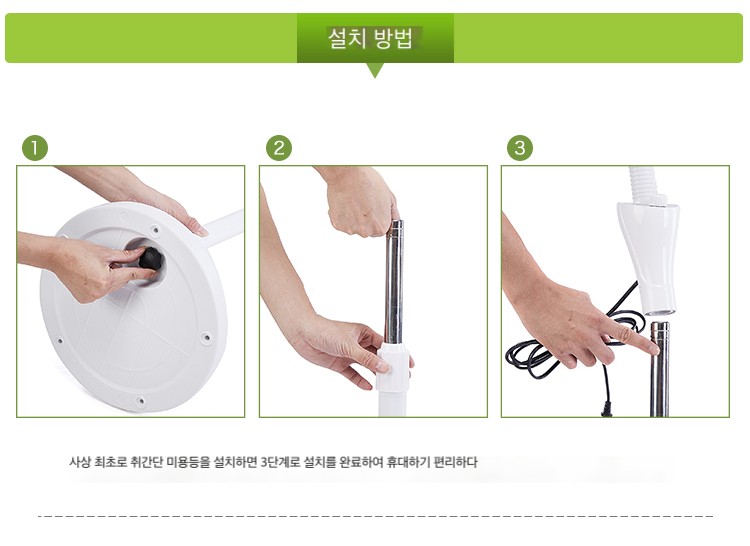 설치 방법

1

2

3

사상 최초로 취간단 미용등을 설치하면 3단계로 설치를 완료하여 휴대하기 편리하다