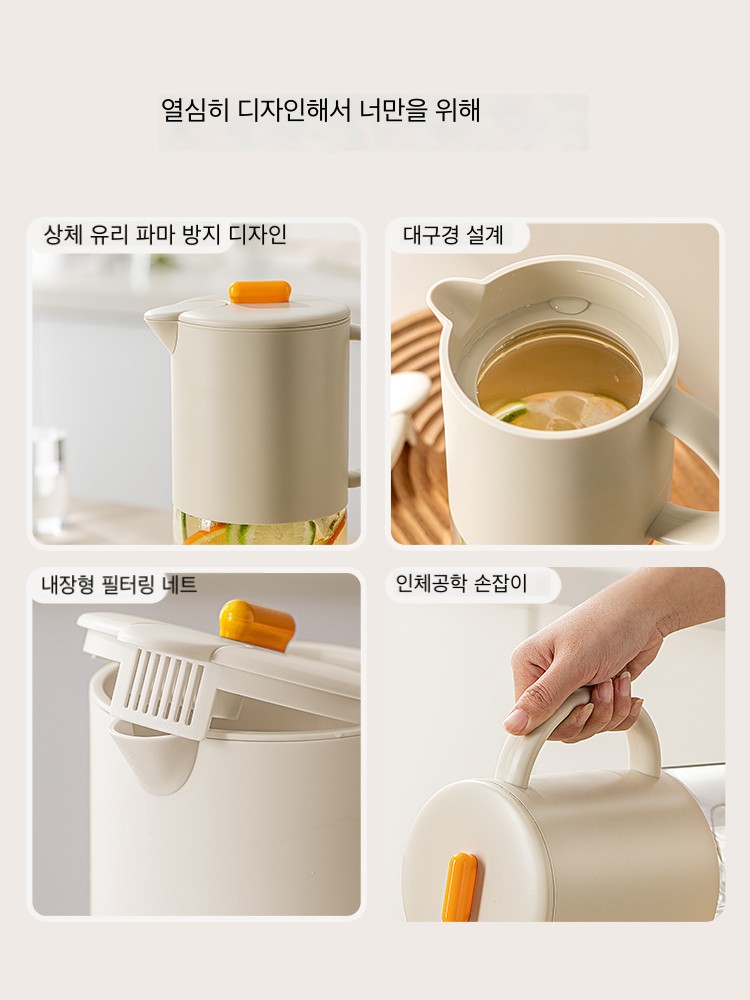 열심히 디자인해서 너만을 위해

상체 유리 파마 방지 디자인

대구경 설계

내장형 필터링 네트

인체공학 손잡이