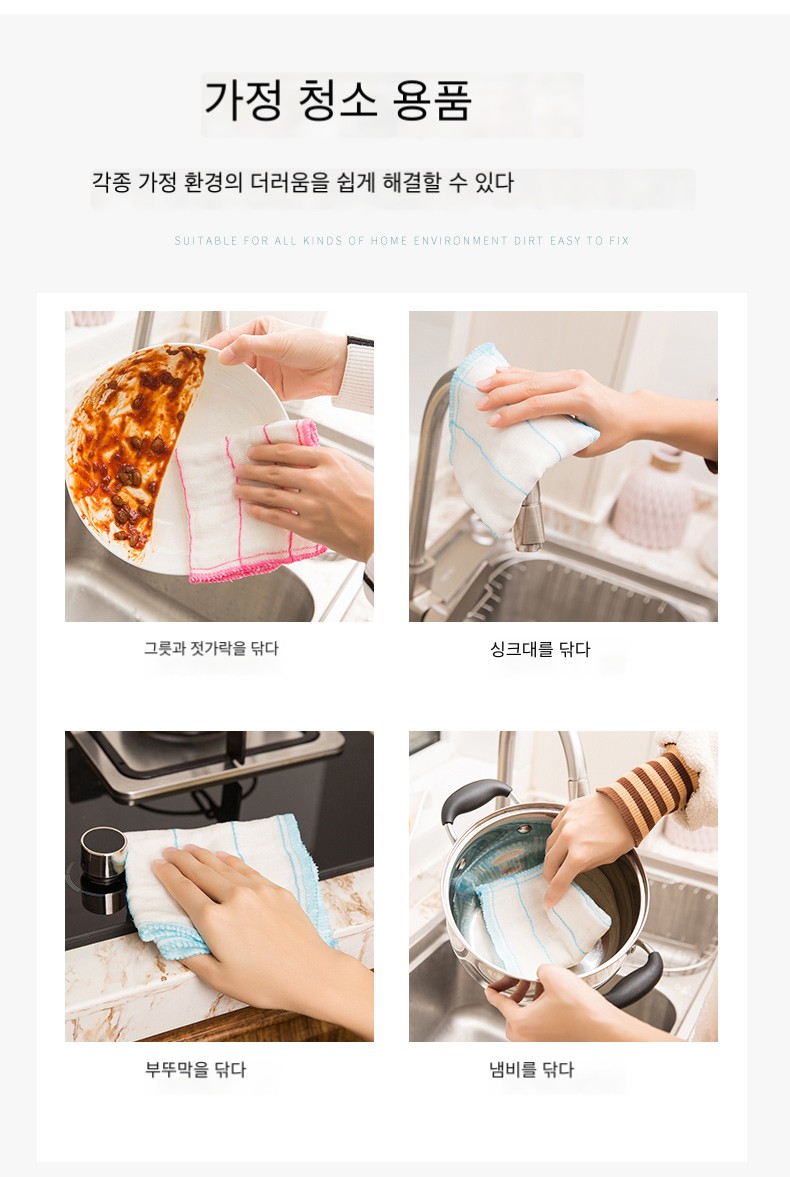 가정 청소 용품

각종 가정 환경의 더러움을 쉽게 해결할 수 있다

SUITABLE FOR ALL KINDS OF HOME ENVIRONMENT DIRT EASY TO FIX

그릇과 젓가락을 닦다

싱크대를 닦다

부뚜막을 닦다

냄비를 닦다