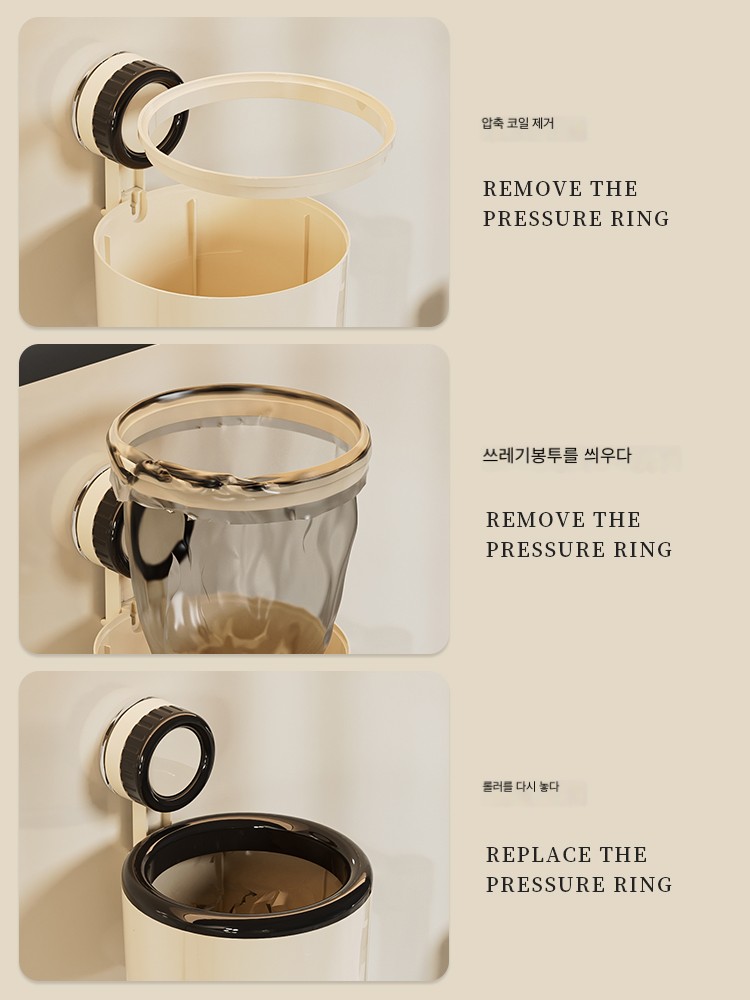 압축 코일 제거

REMOVE THE PRESSURE RING

쓰레기봉투를 씌우다

REMOVE THE PRESSURE RING

롤러를 다시 놓다

REPLACE THE PRESSURE RING