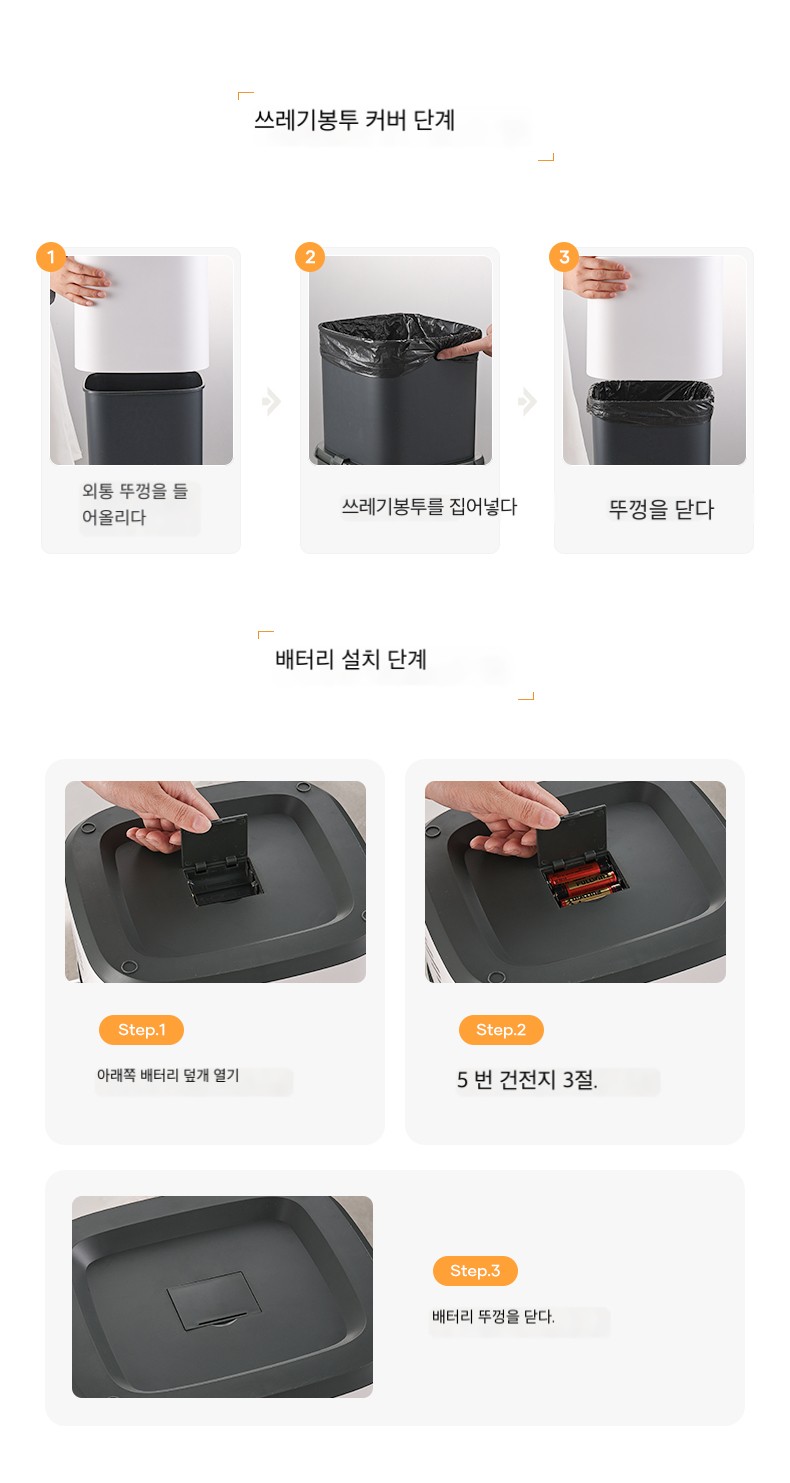 쓰레기봉투 커버 단계

1

외통 뚜껑을 들어올리다

2

쓰레기봉투를 집어넣다

3

뚜껑을 닫다

배터리 설치 단계

Step.1

아래쪽 배터리 덮개 열기

Step.2

5 번 건전지 3절.

Step.3

배터리 뚜껑을 닫다.