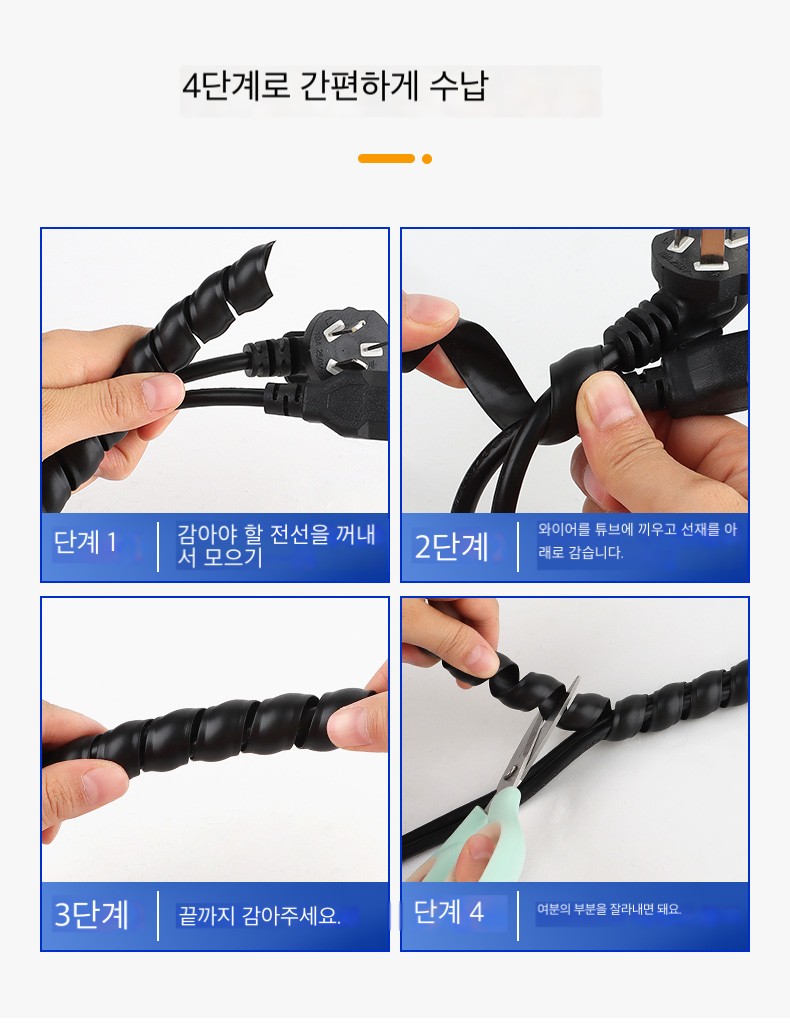 4단계로 간편하게 수납

단계 1

감아야 할 전선을 꺼내서 모으기

2단계

와이어를 튜브에 끼우고 선재를 아래로 감습니다.

3단계

끝까지 감아주세요.

단계 4

여분의 부분을 잘라내면 돼요.