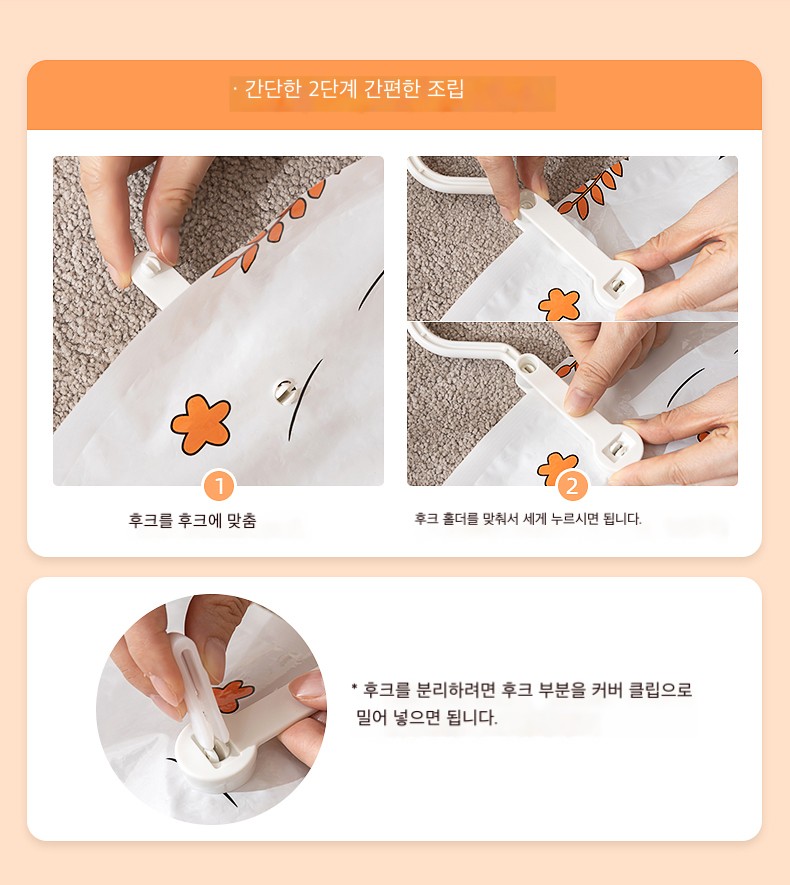 · 간단한 2단계 간편한 조립

1

후크를 후크에 맞춤

2

후크 홀더를 맞춰서 세게 누르시면 됩니다.

* 후크를 분리하려면 후크 부분을 커버 클립으로 밀어 넣으면 됩니다.