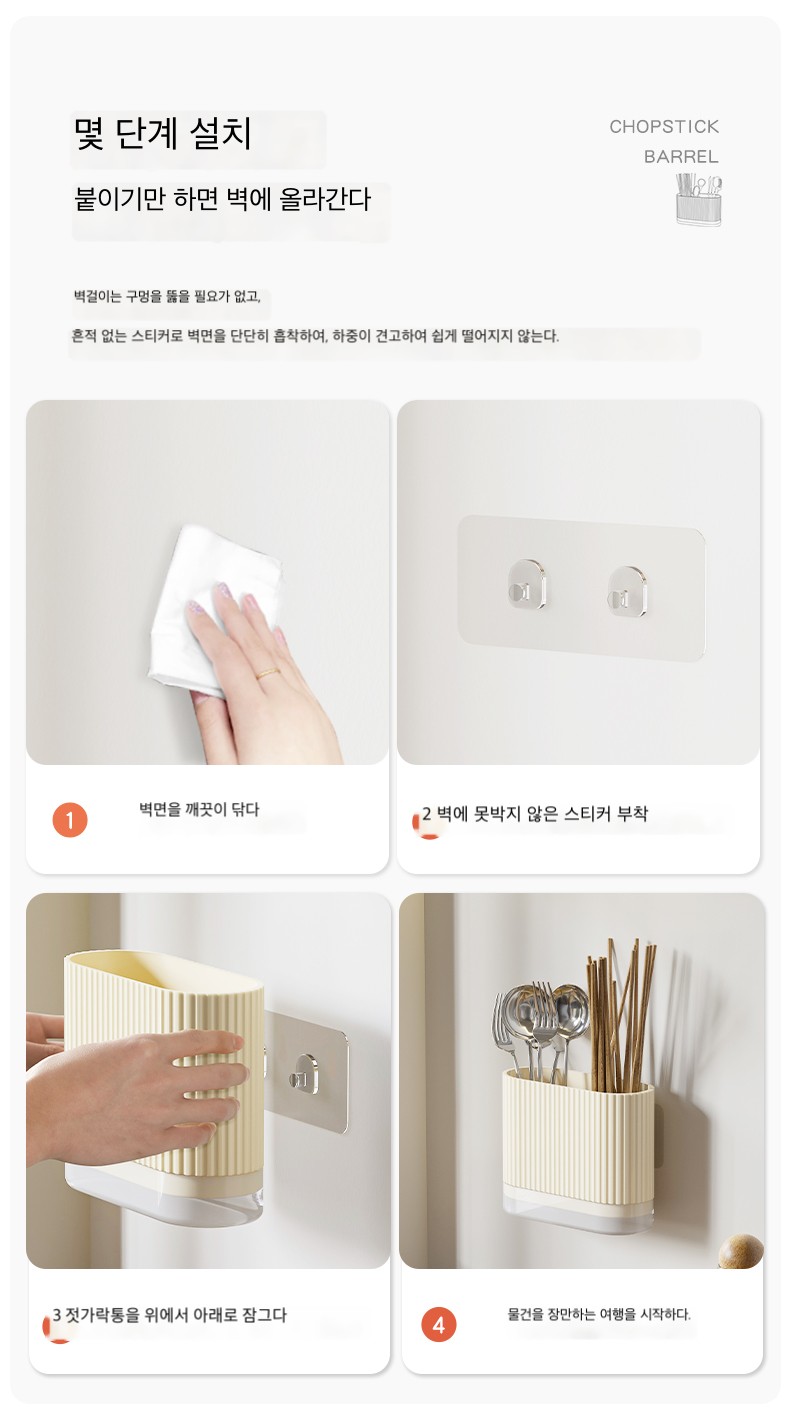 몇 단계 설치

붙이기만 하면 벽에 올라간다

CHOPSTICK BARREL

벽걸이는 구멍을 뚫을 필요가 없고,

흔적 없는 스티커로 벽면을 단단히 흡착하여, 하중이 견고하여 쉽게 떨어지지 않는다.

1 벽면을 깨끗이 닦다

2 벽에 못박지 않은 스티커 부착

3 젓가락통을 위에서 아래로 잠그다

4 물건을 장만하는 여행을 시작하다.