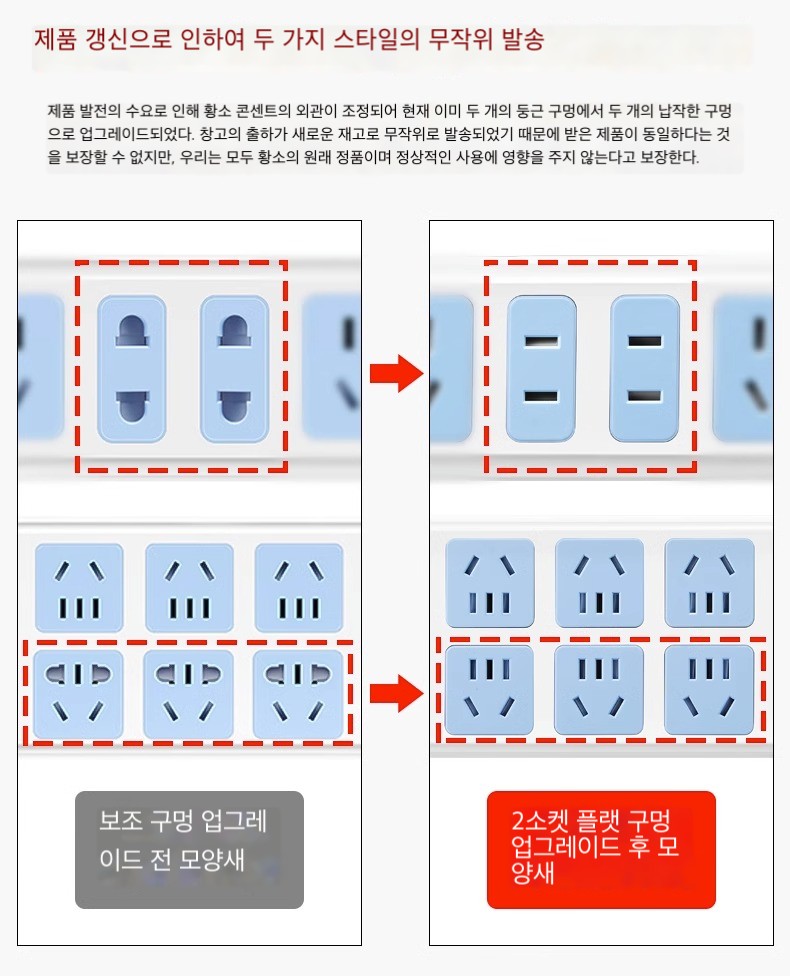 제품 갱신으로 인하여 두 가지 스타일의 무작위 발송

제품 발전의 수요로 인해 황소 콘센트의 외관이 조정되어 현재 이미 두 개의 둥근 구멍에서 두 개의 납작한 구멍으로 업그레이드되었다. 창고의 출하가 새로운 재고로 무작위로 발송되었기 때문에 받은 제품이 동일하다는 것을 보장할 수 없지만, 우리는 모두 황소의 원래 정품이며 정상적인 사용에 영향을 주지 않는다고 보장한다.

보조 구멍 업그레이드 전 모양새

2소켓 플랫 구멍 업그레이드 후 모양새