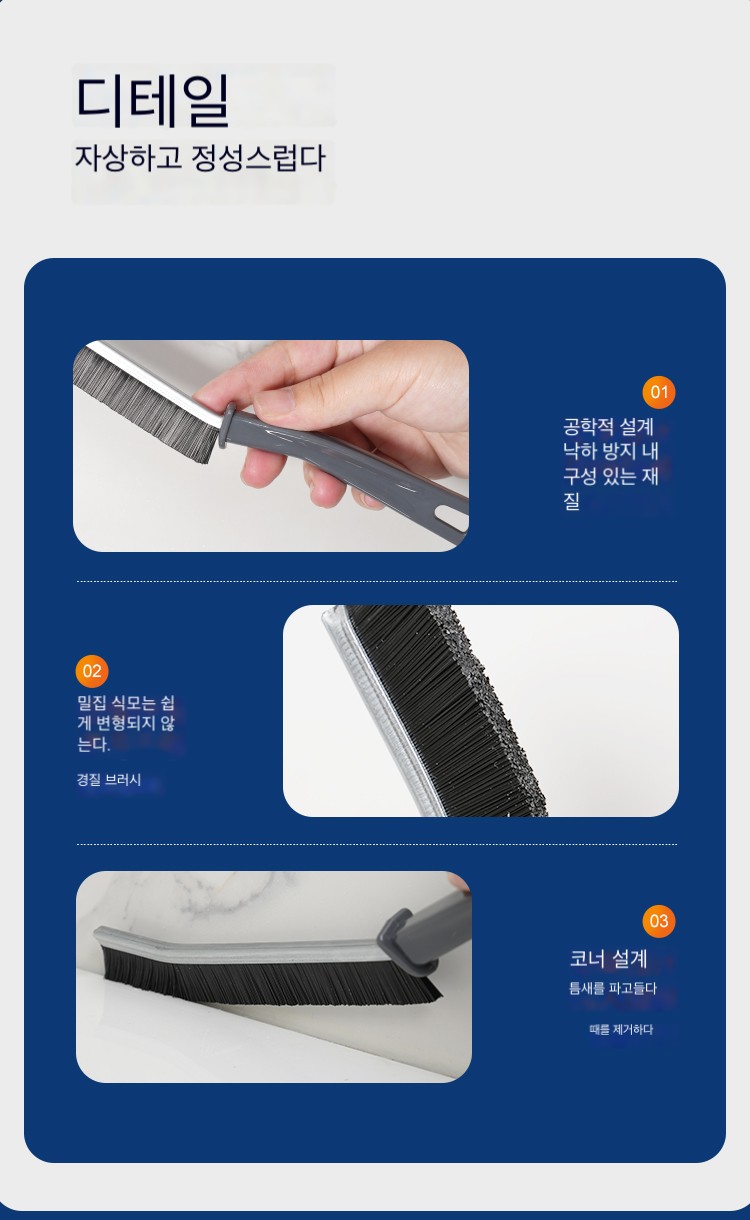 디테일
자상하고 정성스럽다

01
공학적 설계 낙하 방지 내구성 있는 재질

02
밀집 식모는 쉽게 변형되지 않는다.

경질 브러시

03
코너 설계
틈새를 파고들다

때를 제거하다