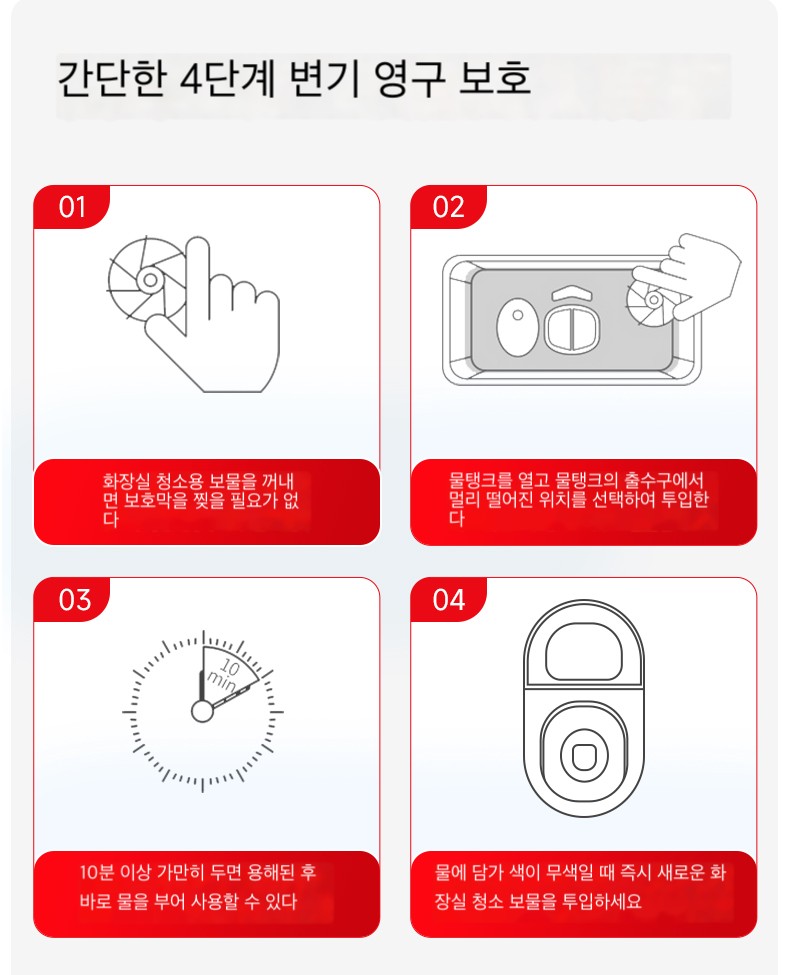 간단한 4단계 변기 영구 보호

01

화장실 청소용 보물을 꺼내면 보호막을 찢을 필요가 없다

02

물탱크를 열고 물탱크의 출수구에서 멀리 떨어진 위치를 선택하여 투입한다

03

10 min

10분 이상 가만히 두면 용해된 후 바로 물을 부어 사용할 수 있다

04

물에 담가 색이 무색일 때 즉시 새로운 화장실 청소 보물을 투입하세요