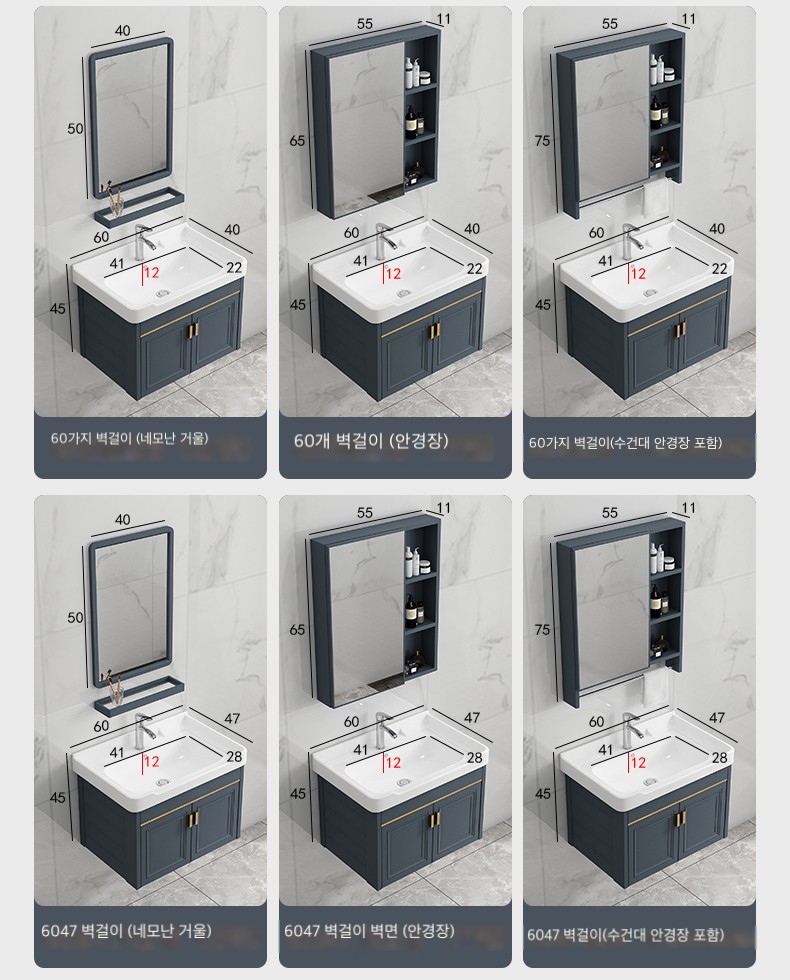 40
50
60
40
41
12
22
45
60가지 벽걸이 (네모난 거울)

55
11
65
60
40
41
12
22
45
60개 벽걸이 (안경장)

55
11
75
60
40
41
12
22
45
60가지 벽걸이(수건대 안경장 포함)

40
50
60
47
41
12
28
45
6047 벽걸이 (네모난 거울)

55
11
65
60
47
41
12
28
45
6047 벽걸이 벽면 (안경장)

55
11
75
60
47
41
12
28
45
6047 벽걸이(수건대 안경장 포함)