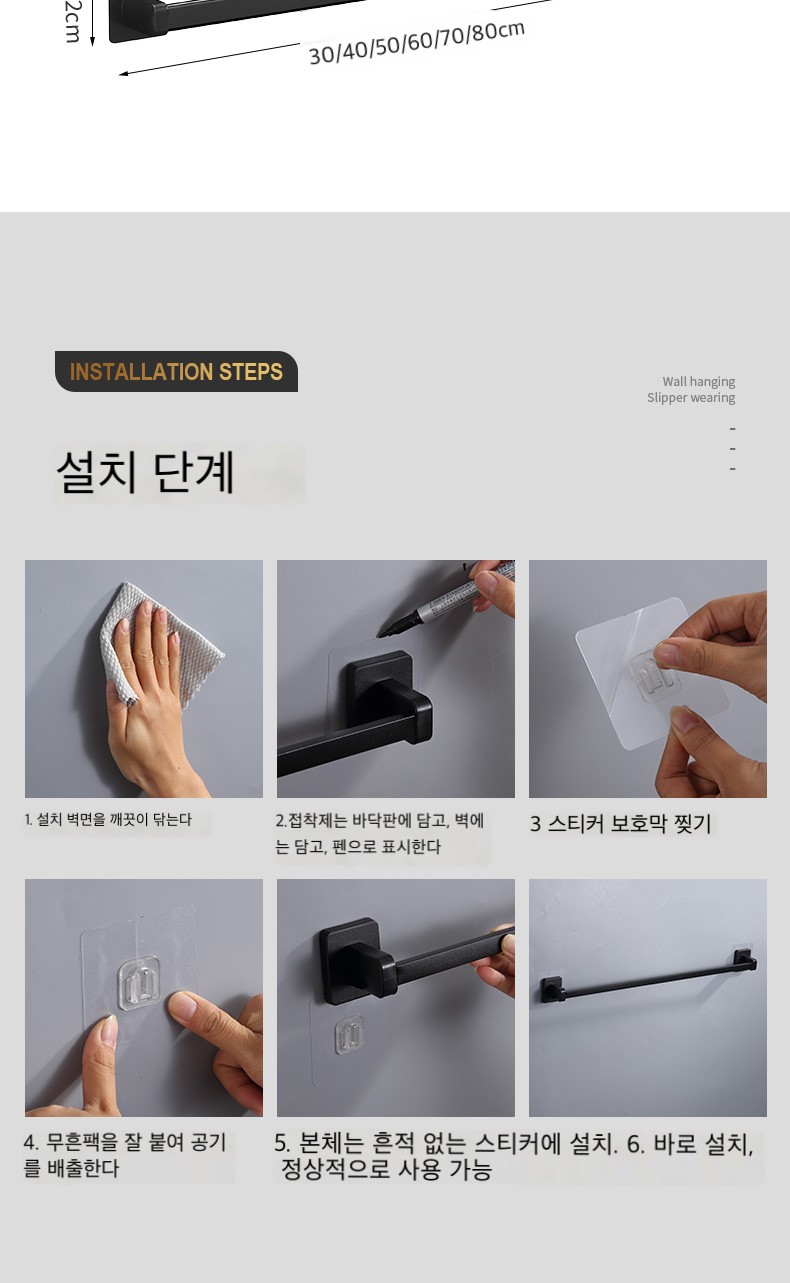 2cm

30/40/50/60/70/80cm

INSTALLATION STEPS

Wall hanging
Slipper wearing

-
-
-

설치 단계

1. 설치 벽면을 깨끗이 닦는다

2.접착제는 바닥판에 담고, 벽에는 담고, 펜으로 표시한다

3 스티커 보호막 찢기

4. 무흔팩을 잘 붙여 공기를 배출한다

5. 본체는 흔적 없는 스티커에 설치. 6. 바로 설치, 정상적으로 사용 가능