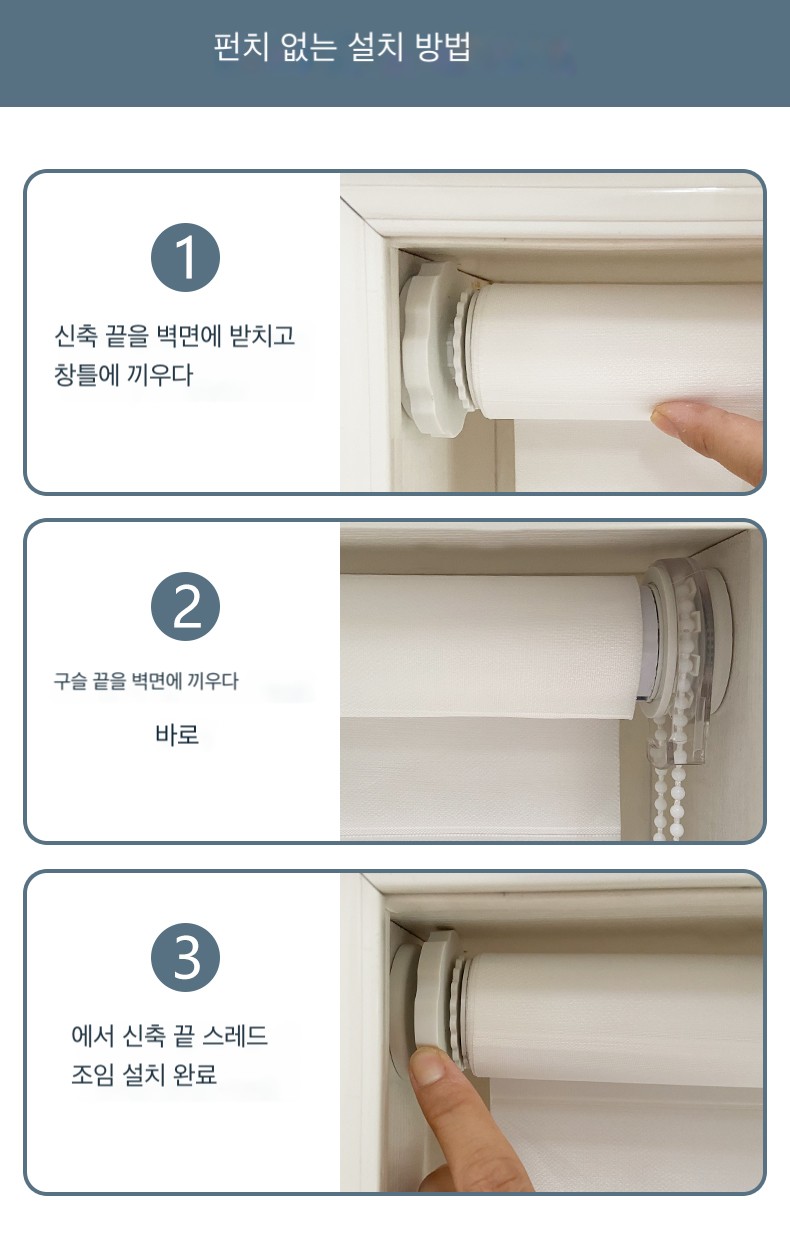 펀치 없는 설치 방법

1

신축 끝을 벽면에 받치고 창틀에 끼우다

2

구슬 끝을 벽면에 끼우다

바로

3

에서 신축 끝 스레드 조임 설치 완료