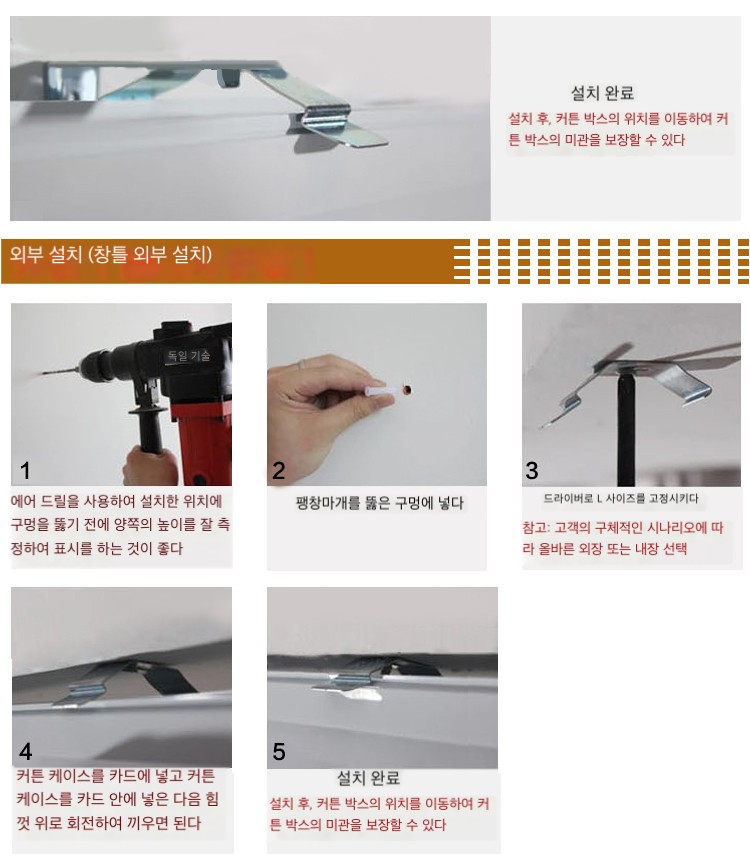 설치 완료

설치 후, 커튼 박스의 위치를 이동하여 커튼 박스의 미관을 보장할 수 있다

외부 설치 (창틀 외부 설치)

독일 기술

1

에어 드릴을 사용하여 설치한 위치에 구멍을 뚫기 전에 양쪽의 높이를 잘 측정하여 표시를 하는 것이 좋다

2

팽창마개를 뚫은 구멍에 넣다

3

드라이버로 L 사이즈를 고정시키다

참고: 고객의 구체적인 시나리오에 따라 올바른 외장 또는 내장 선택

4

커튼 케이스를 카드에 넣고 커튼 케이스를 카드 안에 넣은 다음 힘껏 위로 회전하여 끼우면 된다

5

설치 완료

설치 후, 커튼 박스의 위치를 이동하여 커튼 박스의 미관을 보장할 수 있다