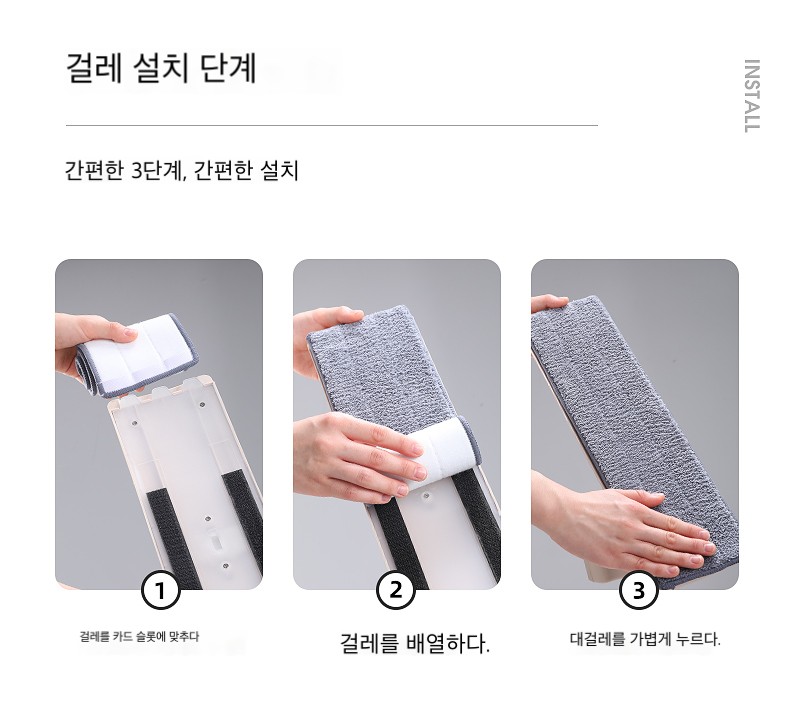 걸레 설치 단계

INSTALL

간편한 3단계, 간편한 설치

1

걸레를 카드 슬롯에 맞추다

2

걸레를 배열하다.

3

대걸레를 가볍게 누르다.