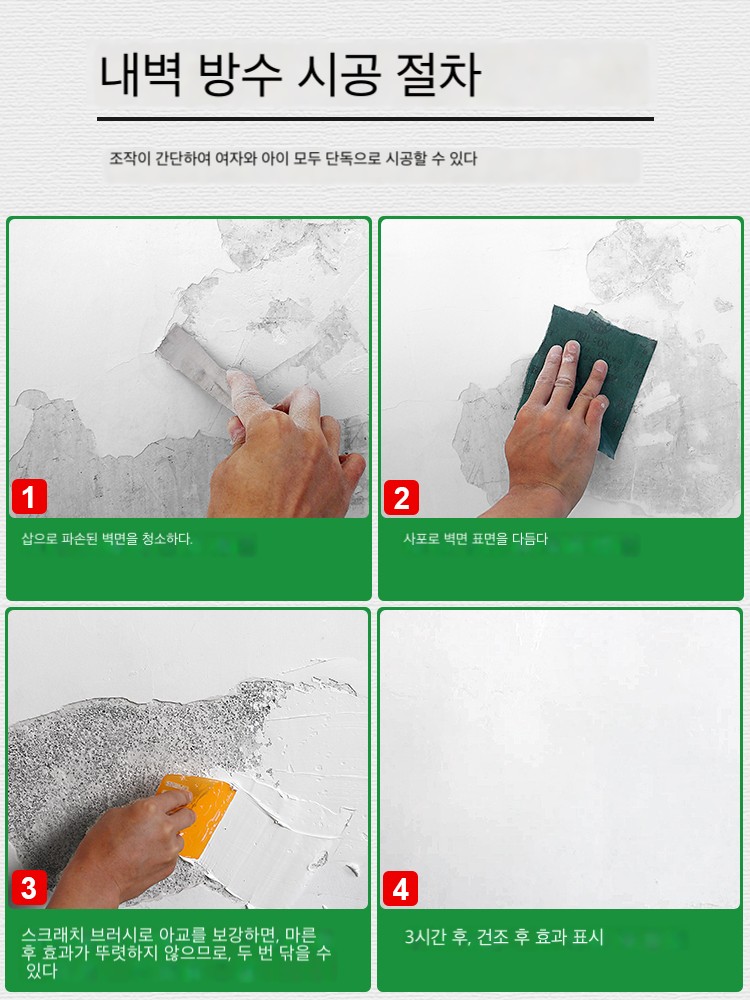 내벽 방수 시공 절차

조작이 간단하여 여자와 아이 모두 단독으로 시공할 수 있다

1

삽으로 파손된 벽면을 청소하다.

2

사포로 벽면 표면을 다듬다

3

스크래치 브러시로 아교를 보강하면, 마른 후 효과가 뚜렷하지 않으므로, 두 번 닦을 수 있다

4

3시간 후, 건조 후 효과 표시