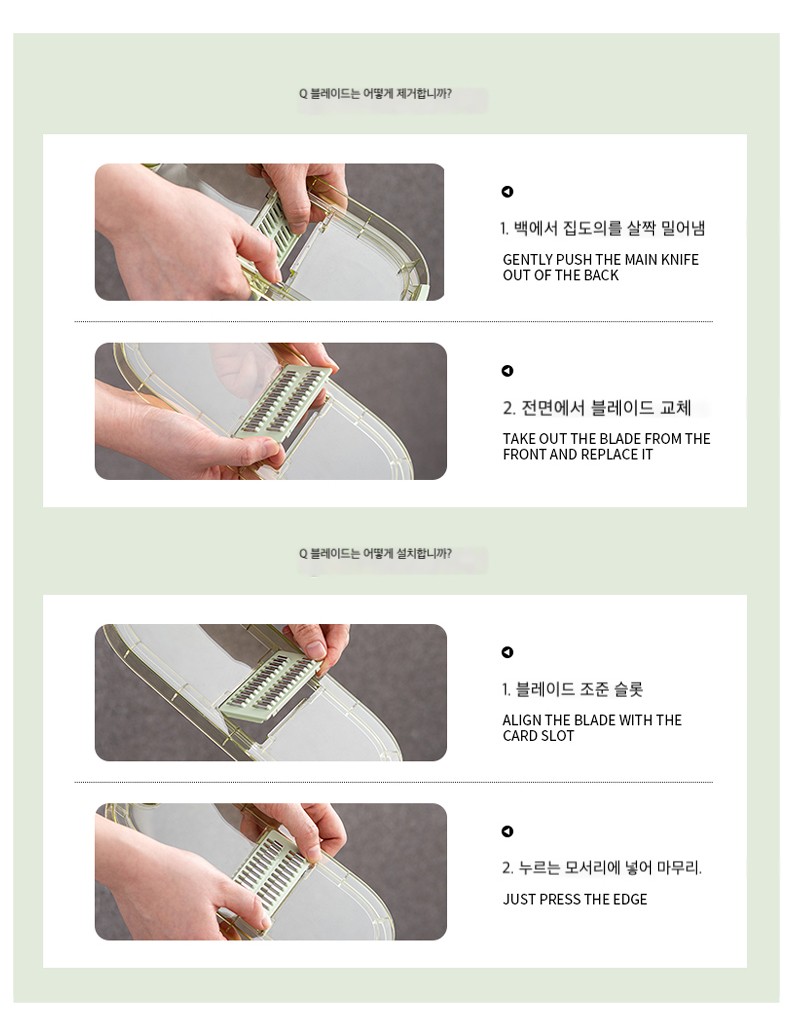 Q 블레이드는 어떻게 제거합니까?

1. 백에서 집도의를 살짝 밀어냄

GENTLY PUSH THE MAIN KNIFE OUT OF THE BACK

2. 전면에서 블레이드 교체

TAKE OUT THE BLADE FROM THE FRONT AND REPLACE IT

Q 블레이드는 어떻게 설치합니까?

1. 블레이드 조준 슬롯

ALIGN THE BLADE WITH THE CARD SLOT

2. 누르는 모서리에 넣어 마무리.

JUST PRESS THE EDGE