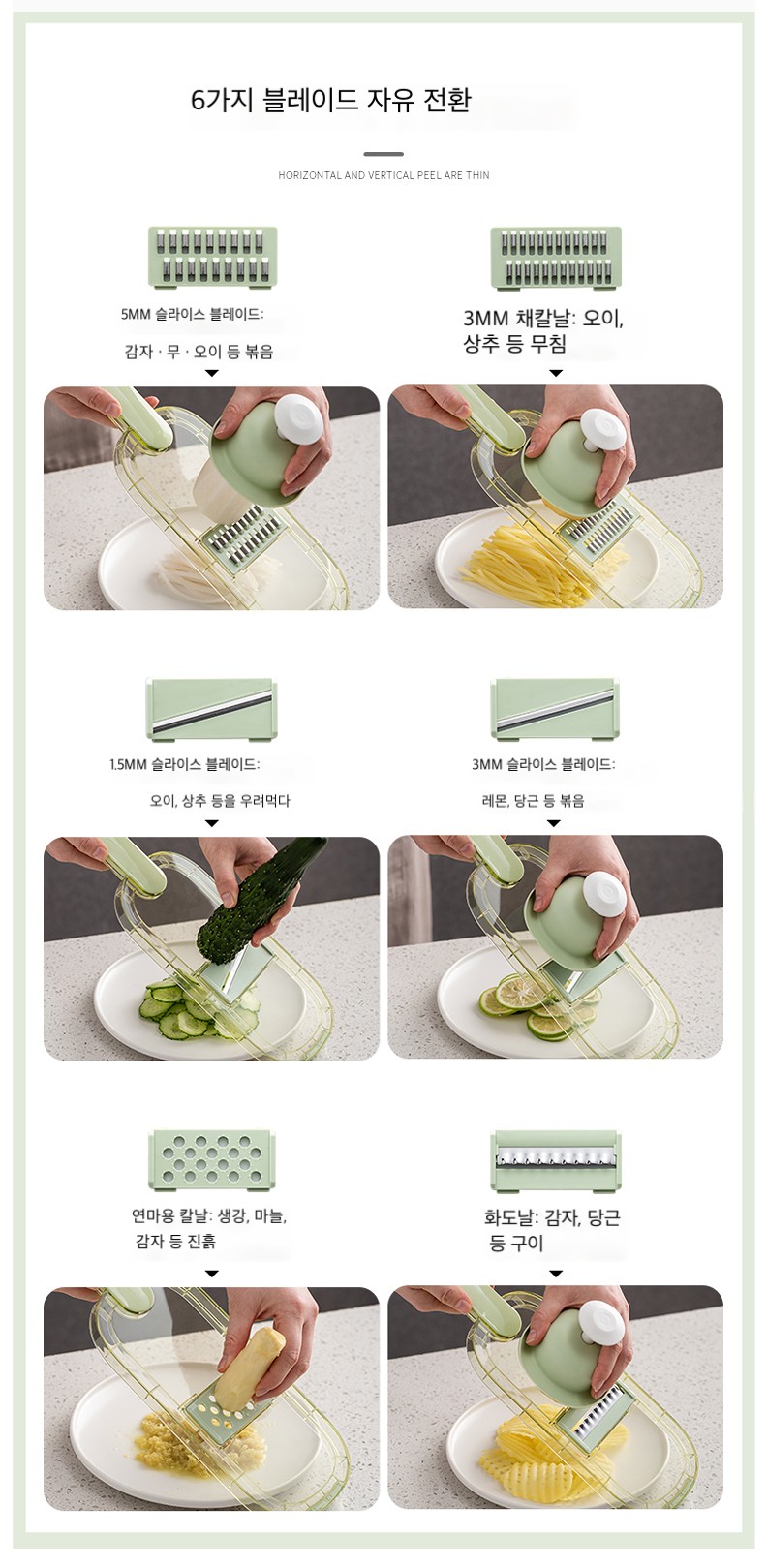 6가지 블레이드 자유 전환

HORIZONTAL AND VERTICAL PEEL ARE THIN

5MM 슬라이스 블레이드:

감자 · 무 · 오이 등 볶음

3MM 채칼날: 오이, 상추 등 무침

1.5MM 슬라이스 블레이드:

오이, 상추 등을 우려먹다

3MM 슬라이스 블레이드:

레몬, 당근 등 볶음

연마용 칼날: 생강, 마늘, 감자 등 진흙

화도날: 감자, 당근 등 구이