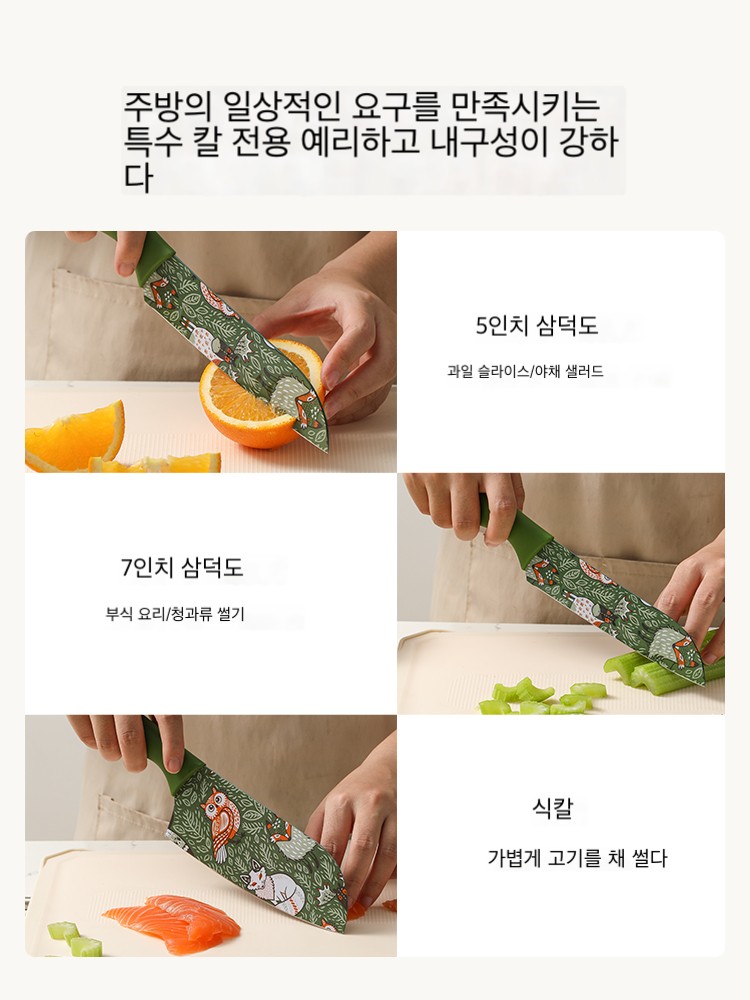 주방의 일상적인 요구를 만족시키는 특수 칼 전용 예리하고 내구성이 강하다

5인치 삼덕도

과일 슬라이스/야채 샐러드

7인치 삼덕도

부식 요리/청과류 썰기

식칼

가볍게 고기를 채 썰다