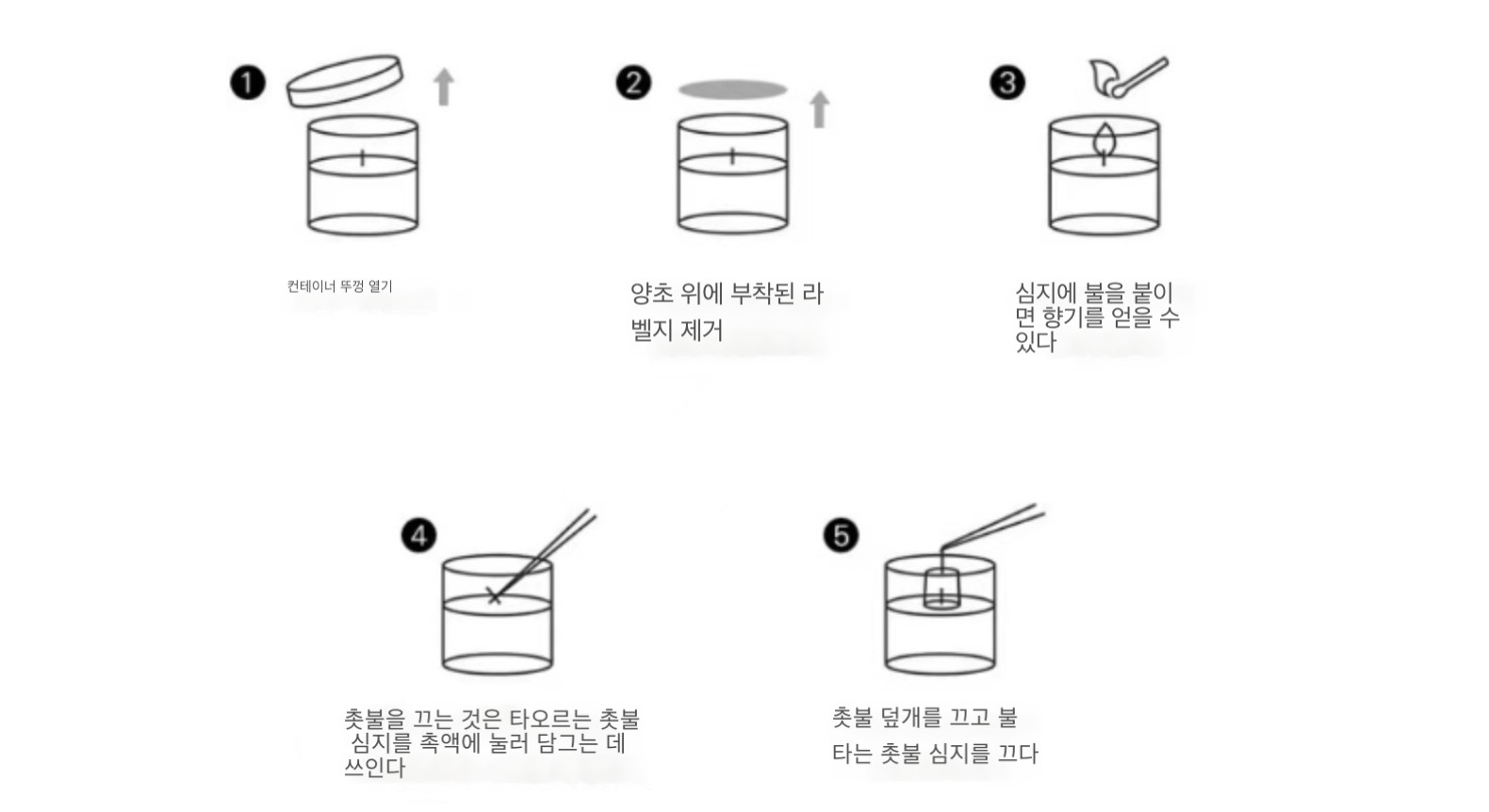 1
컨테이너 뚜껑 열기

2
양초 위에 부착된 라벨지 제거

3
심지에 불을 붙이면 향기를 얻을 수 있다

4
촛불을 끄는 것은 타오르는 촛불 심지를 촉액에 눌러 담그는 데 쓰인다

5
촛불 덮개를 끄고 불 타는 촛불 심지를 끄다