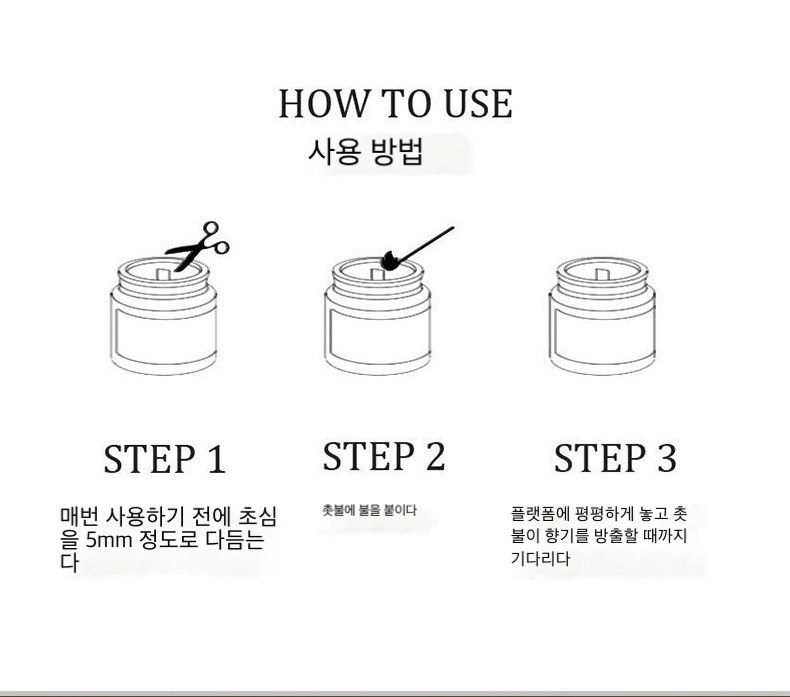 HOW TO USE
사용 방법

STEP 1

매번 사용하기 전에 초심을 5mm 정도로 다듬는다

STEP 2

촛불에 불을 붙이다

STEP 3

플랫폼에 평평하게 놓고 촛불이 향기를 방출할 때까지 기다리다