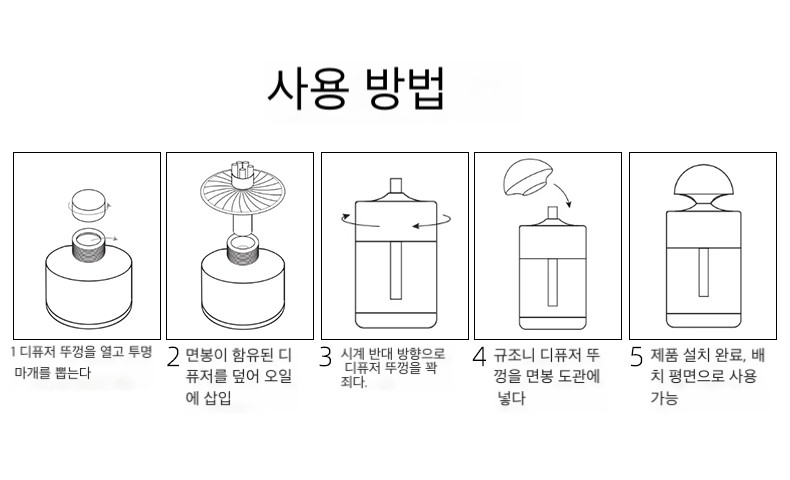 사용 방법

1 디퓨저 뚜껑을 열고 투명 마개를 뽑는다

2 면봉이 함유된 디퓨저를 덮어 오일에 삽입

3 시계 반대 방향으로 디퓨저 뚜껑을 꽉 죄다.

4 규조니 디퓨저 뚜껑을 면봉 도관에 넣다

5 제품 설치 완료, 배치 평면으로 사용 가능