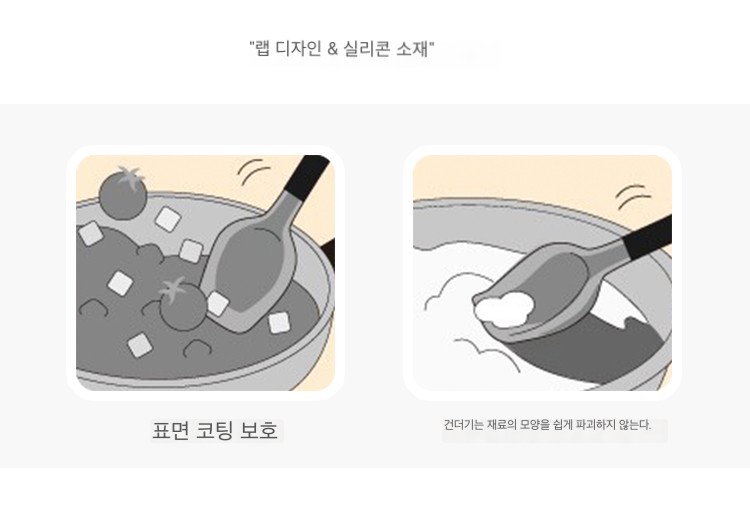 "랩 디자인 & 실리콘 소재"

표면 코팅 보호

건더기는 재료의 모양을 쉽게 파괴하지 않는다.