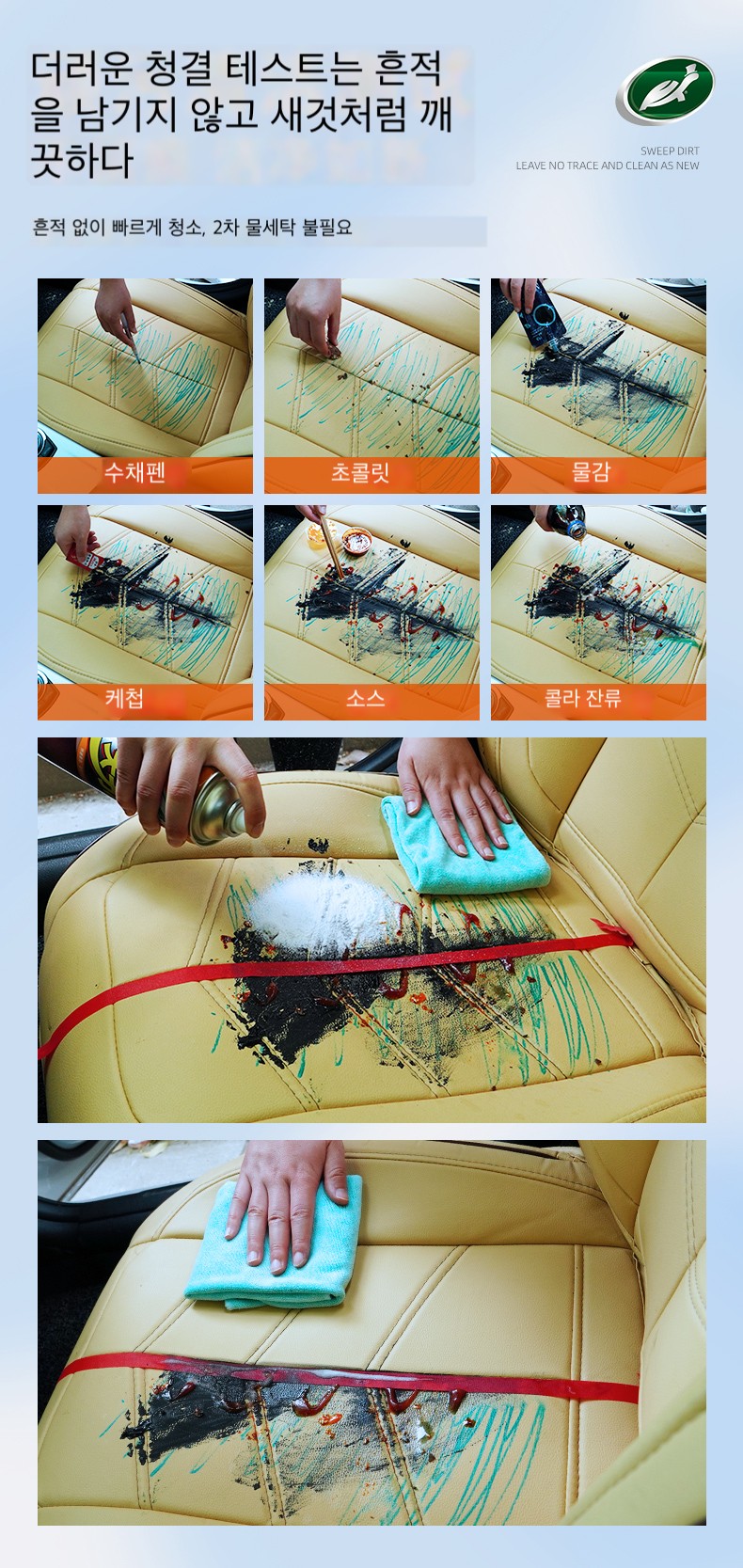 더러운 청결 테스트는 흔적을 남기지 않고 새것처럼 깨끗하다

SWEEP DIRT
LEAVE NO TRACE AND CLEAN AS NEW

흔적 없이 빠르게 청소, 2차 물세탁 불필요

수채펜

초콜릿

물감

케첩

소스

콜라 잔류