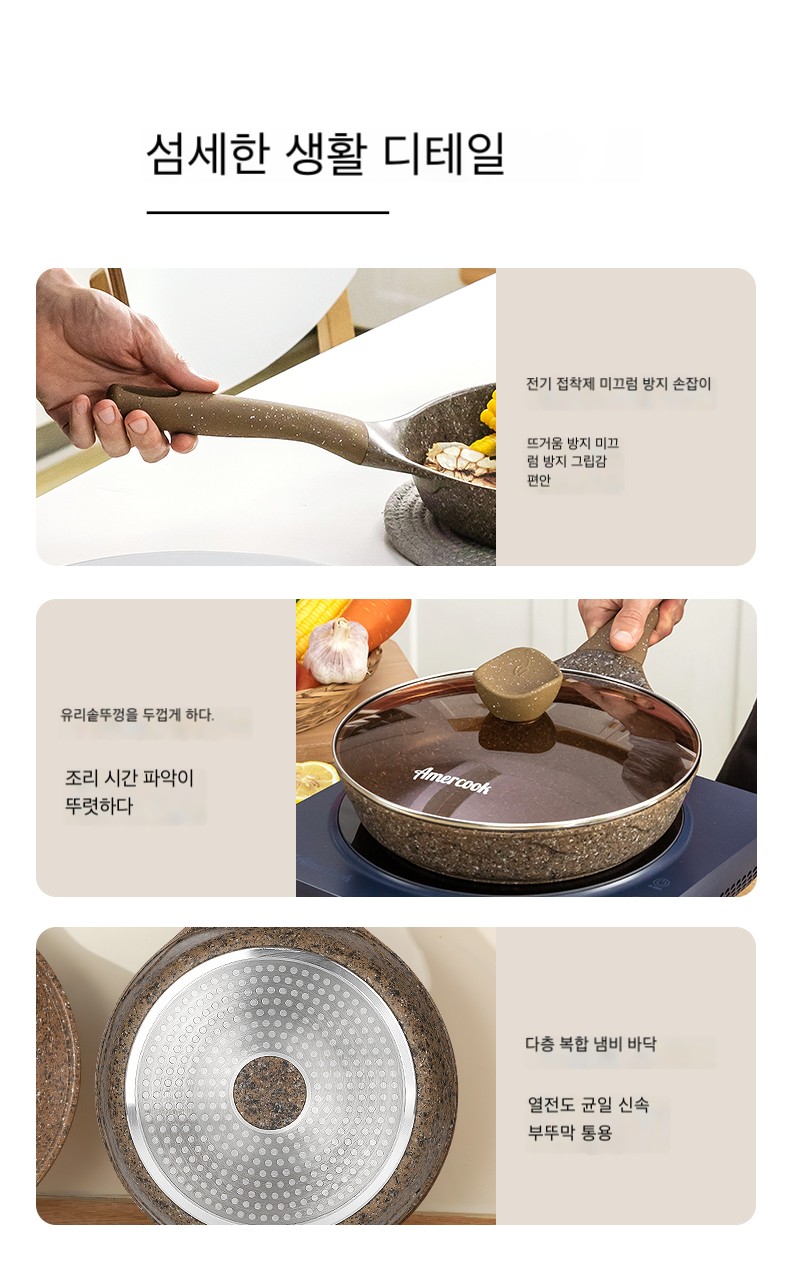 섬세한 생활 디테일

전기 접착제 미끄럼 방지 손잡이

뜨거움 방지 미끄럼 방지 그립감 편안

유리솥뚜껑을 두껍게 하다.

조리 시간 파악이 뚜렷하다

Amercook

다층 복합 냄비 바닥

열전도 균일 신속 부뚜막 통용