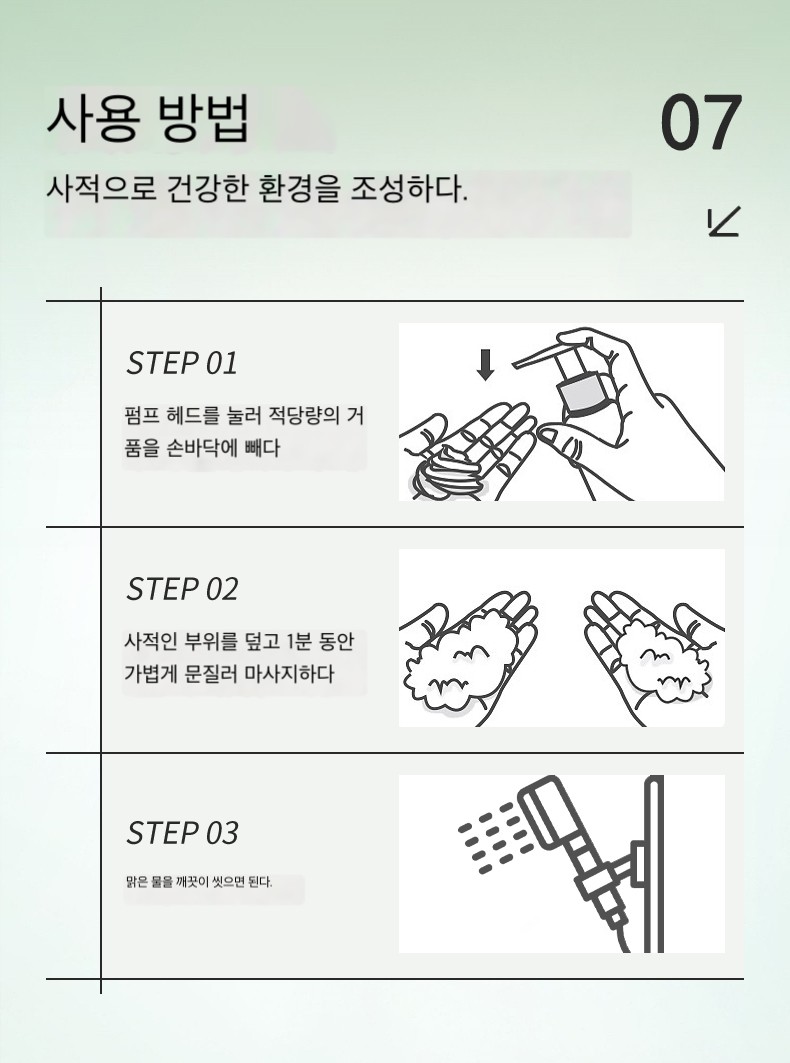 사용 방법

07

사적으로 건강한 환경을 조성하다.

STEP 01

펌프 헤드를 눌러 적당량의 거품을 손바닥에 빼다

STEP 02

사적인 부위를 덮고 1분 동안 가볍게 문질러 마사지하다

STEP 03

맑은 물을 깨끗이 씻으면 된다.